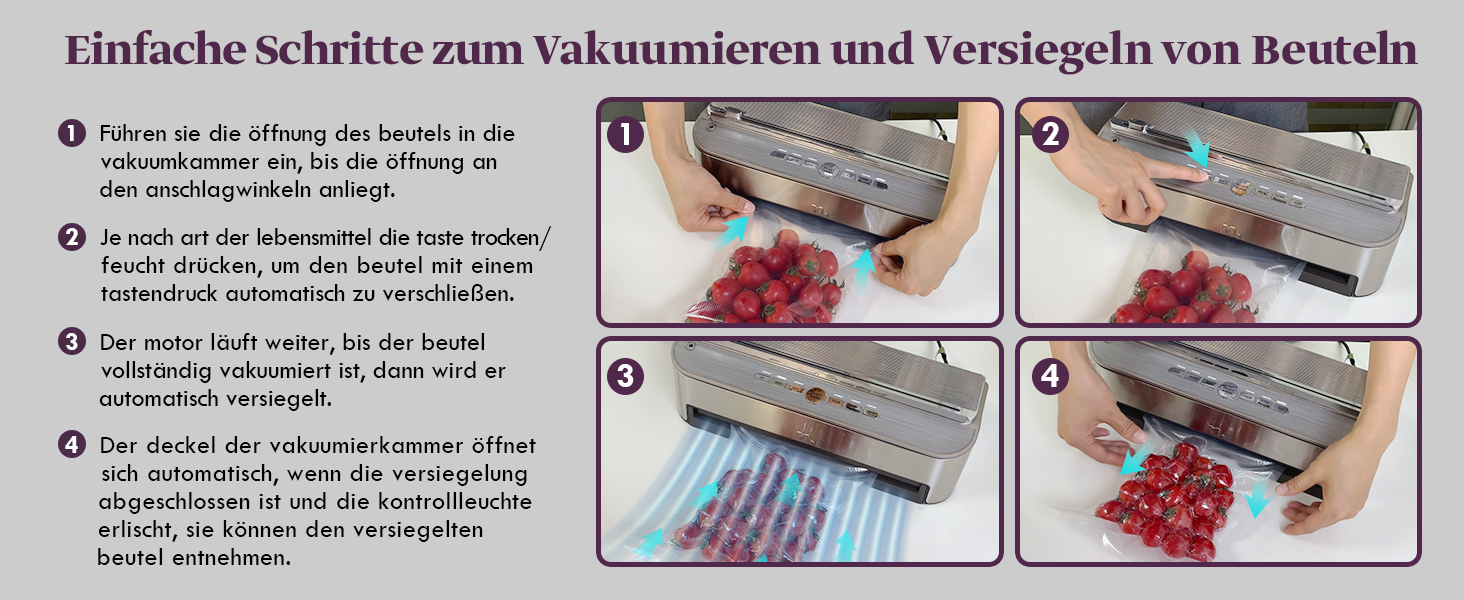 Einfache Schritte zum Vakuumieren und Versiegeln von Beuteln

1 Führen sie die öffnung des beutels in die vakuumkammer ein, bis die öffnung an den anschlagwinkeln anliegt.

2 Je nach art der lebensmittel die taste trocken/ feucht drücken, um den beutel mit einem tastendruck automatisch zu verschließen.

3 Der motor läuft weiter, bis der beutel vollständig vakuumiert ist, dann wird er automatisch versiegelt.

4 Der deckel der vakuumierkammer öffnet sich automatisch, wenn die versiegelung abgeschlossen ist und die kontrollleuchte erlischt, sie können den versiegelten beutel entnehmen.

1

2

3

4