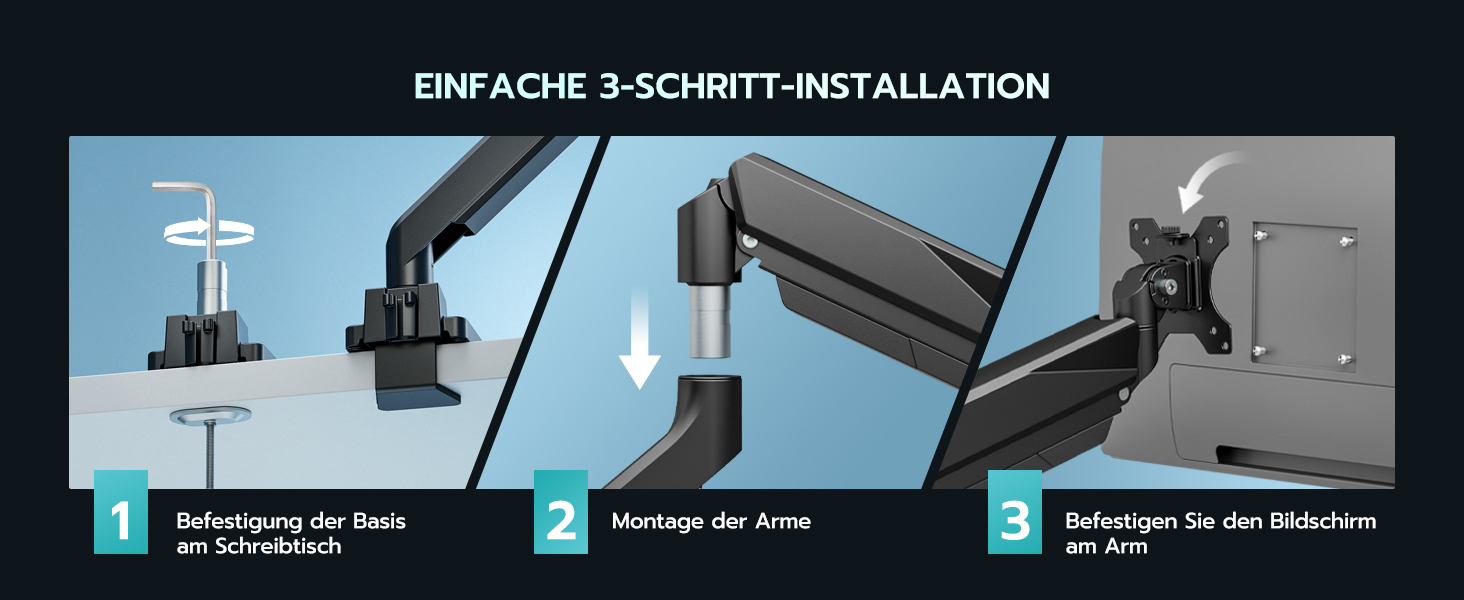 EINFACHE 3-SCHRITT-INSTALLATION

1
Befestigung der Basis am Schreibtisch

2
Montage der Arme

3
Befestigen Sie den Bildschirm am Arm