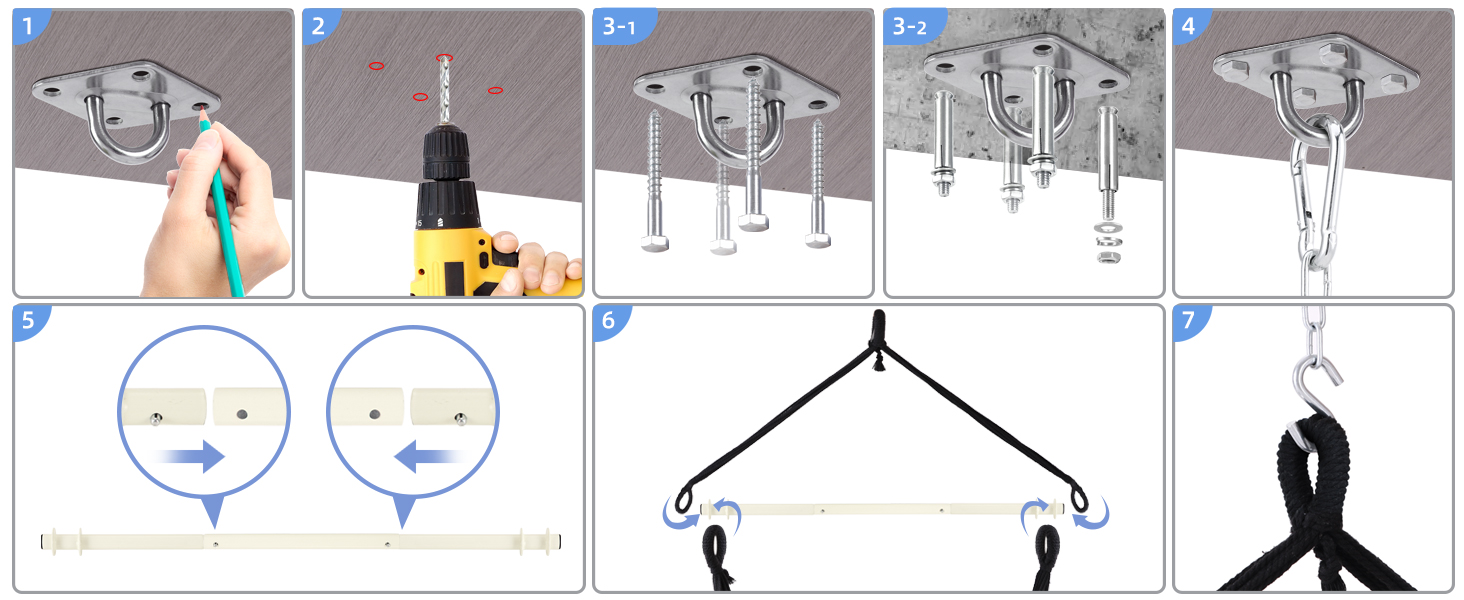 1
2
3-1
3-2
4
5
6
7