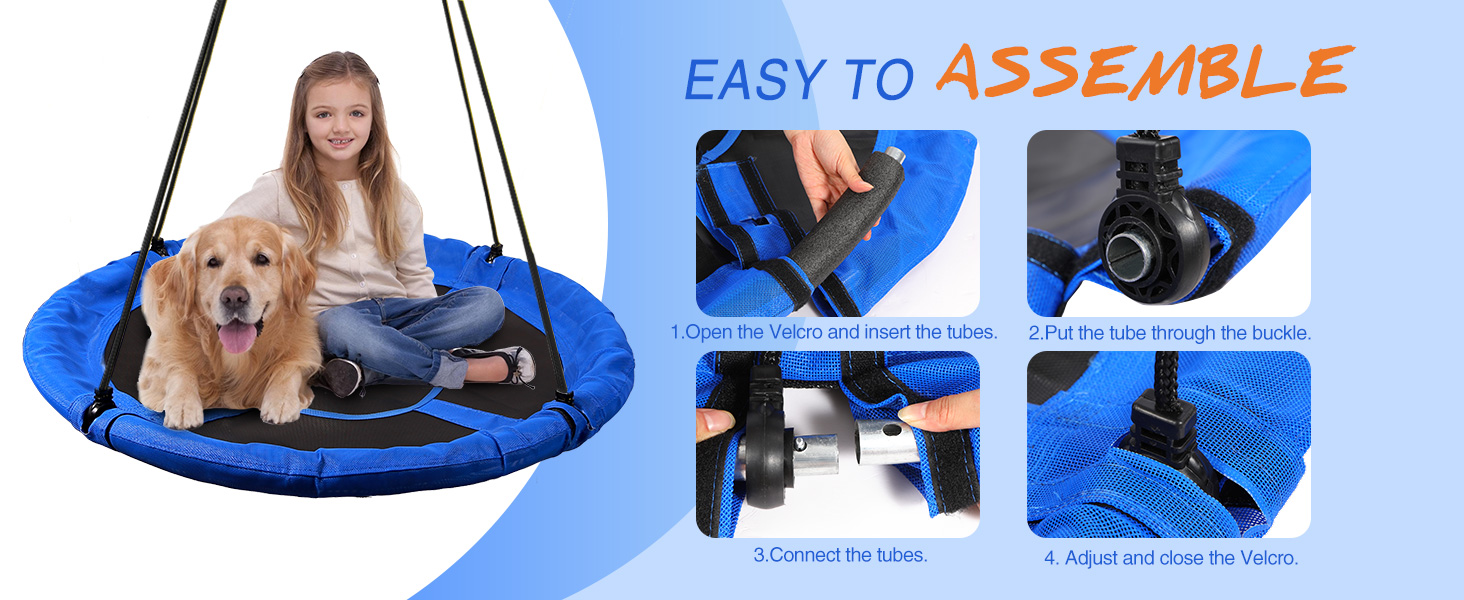 EASY TO ASSEMBLE

1.Open the Velcro and insert the tubes.

2.Put the tube through the buckle.

3.Connect the tubes.

4. Adjust and close the Velcro.