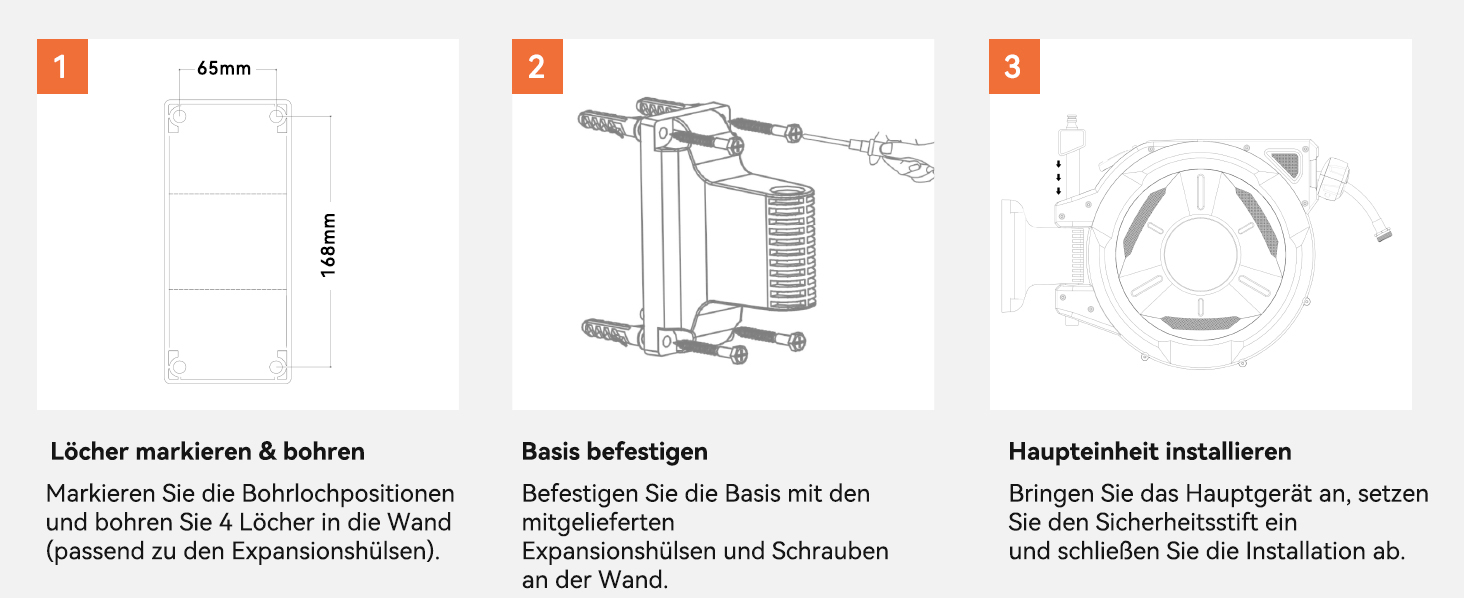 1

65mm

168mm

Löcher markieren & bohren

Markieren Sie die Bohrlochpositionen und bohren Sie 4 Löcher in die Wand (passend zu den Expansionshülsen).

2

Basis befestigen

Befestigen Sie die Basis mit den mitgelieferten Expansionshülsen und Schrauben an der Wand.

3

Haupteinheit installieren

Bringen Sie das Hauptgerät an, setzen Sie den Sicherheitsstift ein und schließen Sie die Installation ab.