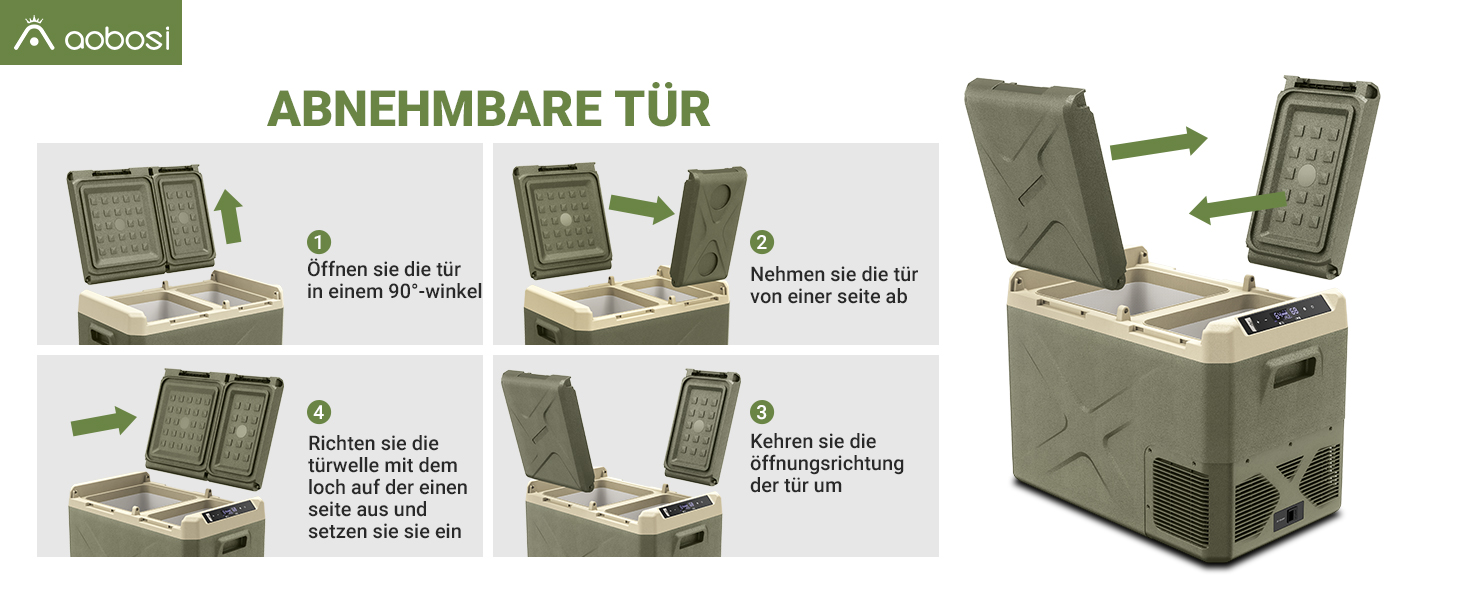 aobosi

ABNEHMBARE TÜR

1
Öffnen sie die tür in einem 90°-winkel

2
Nehmen sie die tür von einer seite ab

4
Richten sie die türwelle mit dem loch auf der einen seite aus und setzen sie sie ein

3
Kehren sie die öffnungsrichtung der tür um