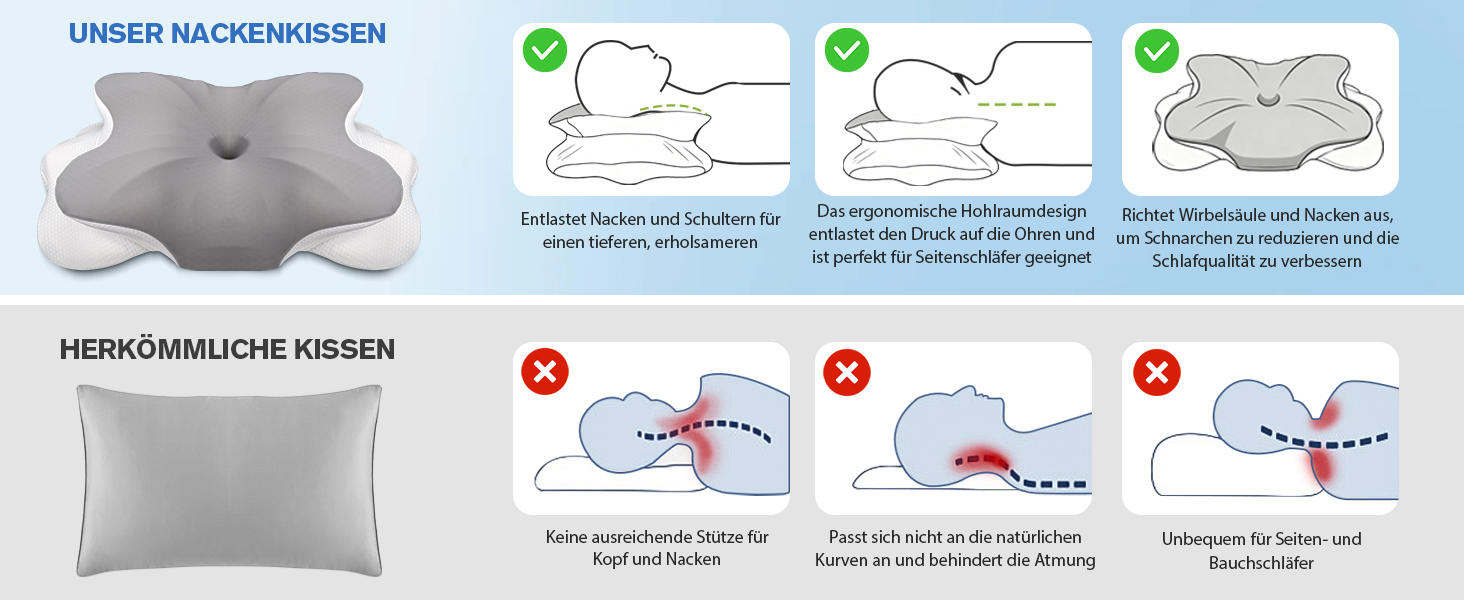 UNSER NACKENKISSEN

Entlastet Nacken und Schultern für einen tieferen, erholsameren

Das ergonomische Hohlraumdesign entlastet den Druck auf die Ohren und ist perfekt für Seitenschläfer geeignet

Richtet Wirbelsäule und Nacken aus, um Schnarchen zu reduzieren und die Schlafqualität zu verbessern

HERKÖMMLICHE KISSEN

Keine ausreichende Stütze für Kopf und Nacken

Passt sich nicht an die natürlichen Kurven an und behindert die Atmung

Unbequem für Seiten- und Bauchschläfer