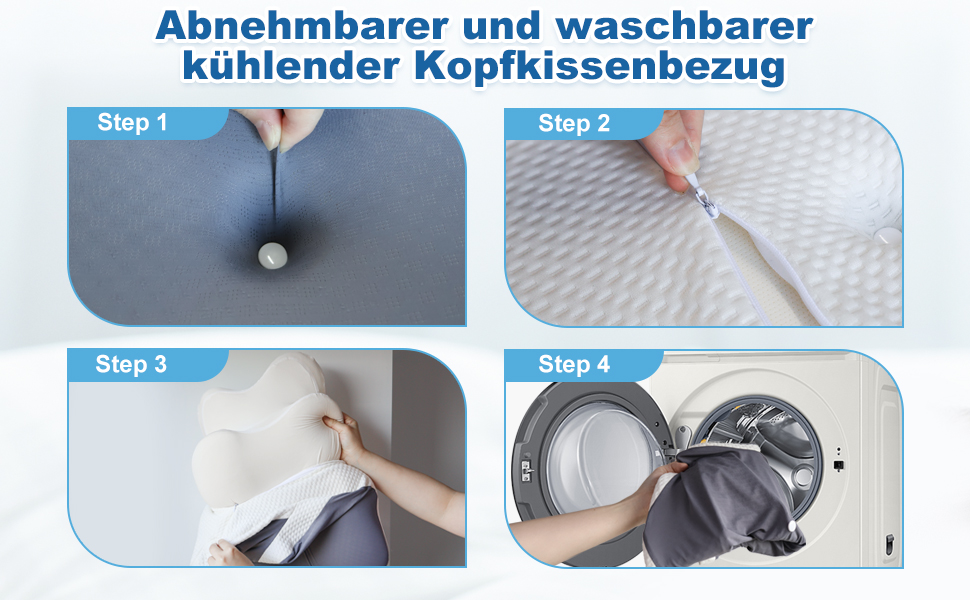 Abnehmbarer und waschbarer kühlender Kopfkissenbezug

Step 1

Step 2

Step 3

Step 4