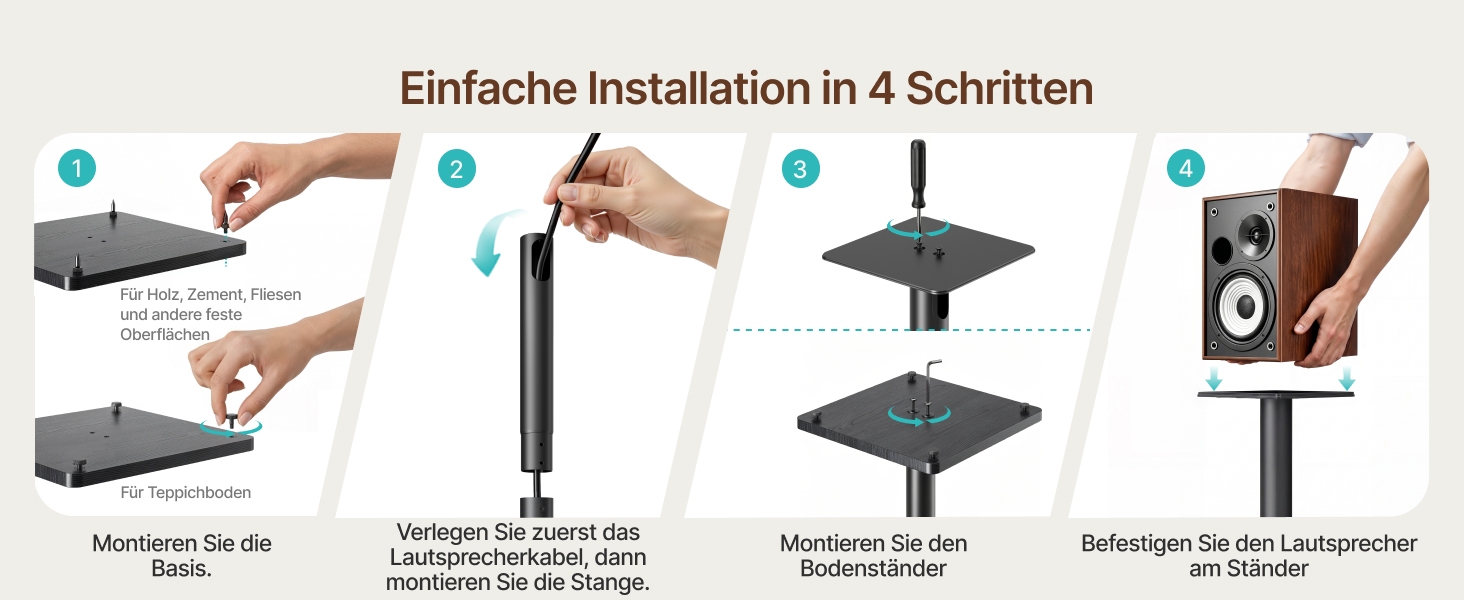 Einfache Installation in 4 Schritten

1

Für Holz, Zement, Fliesen und andere feste Oberflächen

Für Teppichboden

Montieren Sie die Basis.

2

Verlegen Sie zuerst das Lautsprecherkabel, dann montieren Sie die Stange.

3

Montieren Sie den Bodenständer

4

Befestigen Sie den Lautsprecher am Ständer