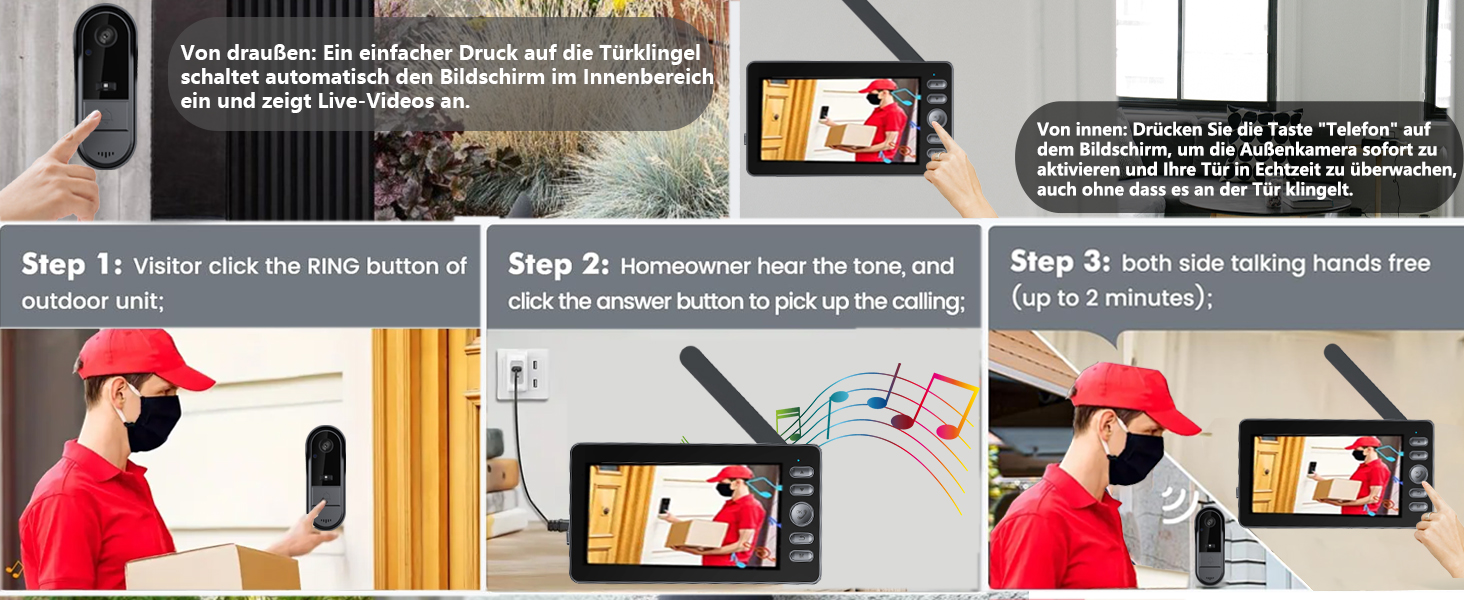 Von draußen: Ein einfacher Druck auf die Türklingel schaltet automatisch den Bildschirm im Innenbereich ein und zeigt Live-Videos an.

Von innen: Drücken Sie die Taste "Telefon" auf dem Bildschirm, um die Außenkamera sofort zu aktivieren und Ihre Tür in Echtzeit zu überwachen, auch ohne dass es an der Tür klingelt.

Step 1: Visitor click the RING button of outdoor unit;

Step 2: Homeowner hear the tone, and click the answer button to pick up the calling;

Step 3: both side talking hands free (up to 2 minutes);