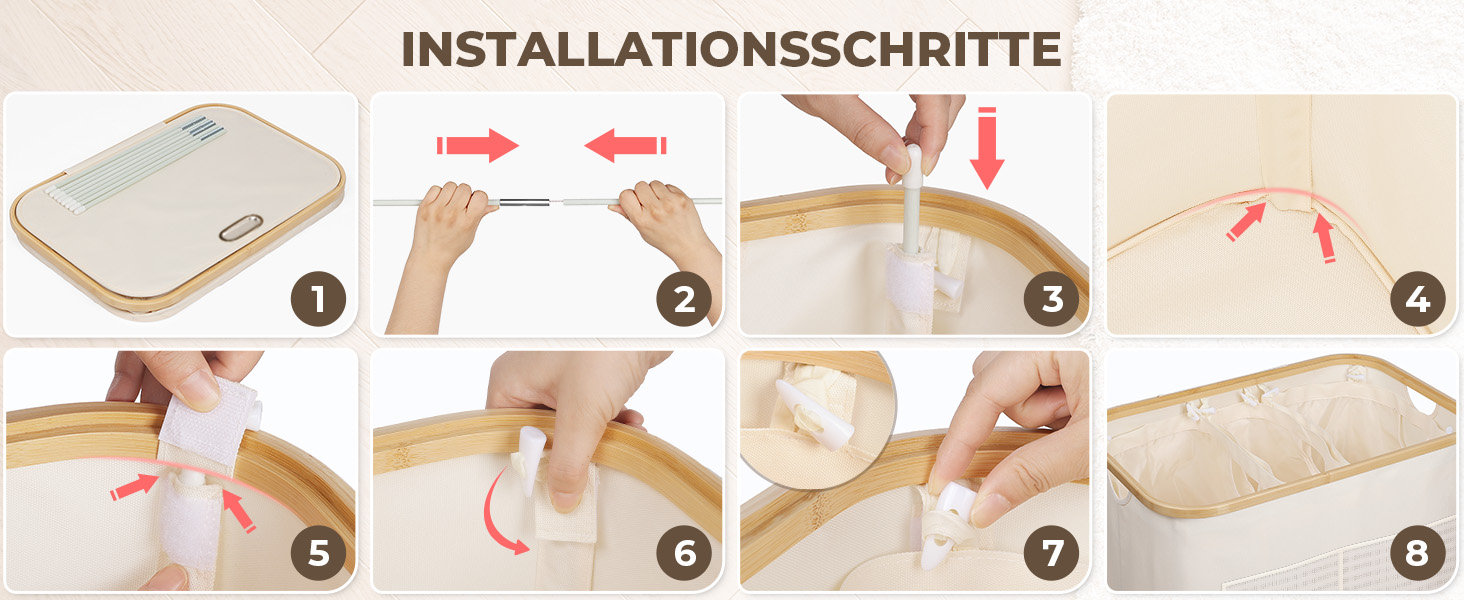 INSTALLATIONSSCHRITTE

1

2

3

4

5

6

7

8