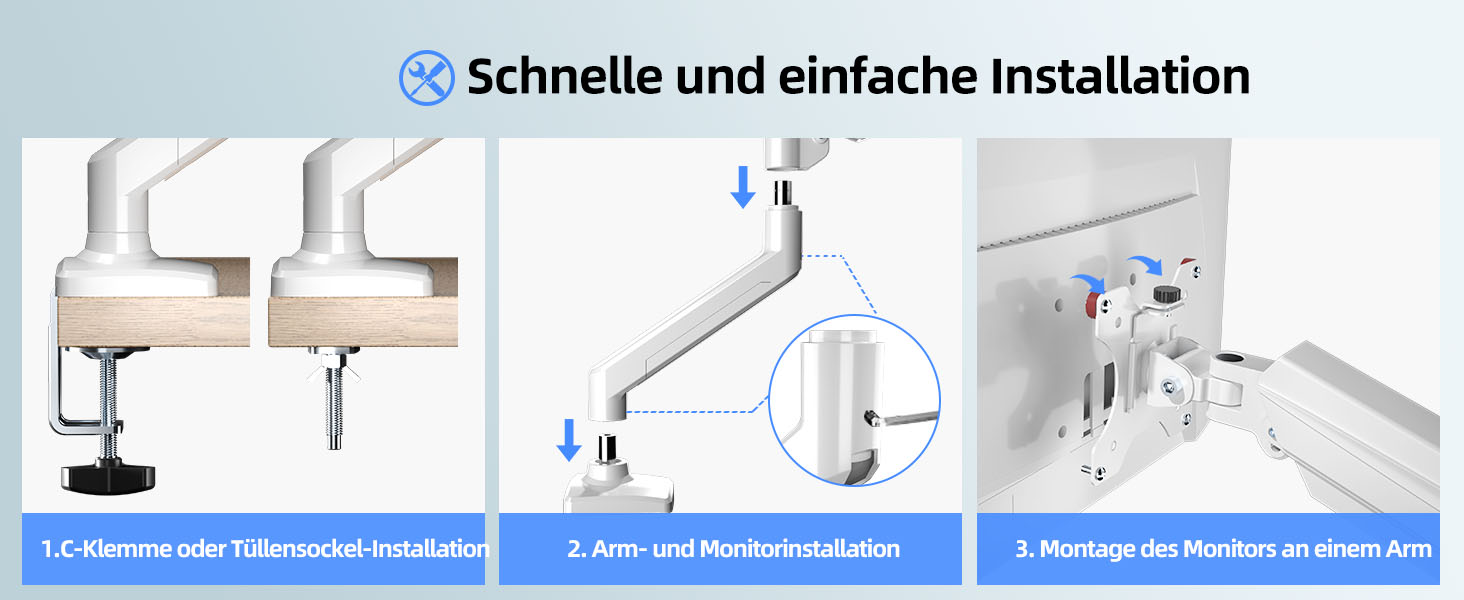 Schnelle und einfache Installation

1.C-Klemme oder Tüllensockel-Installation

2. Arm- und Monitorinstallation

3. Montage des Monitors an einem Arm