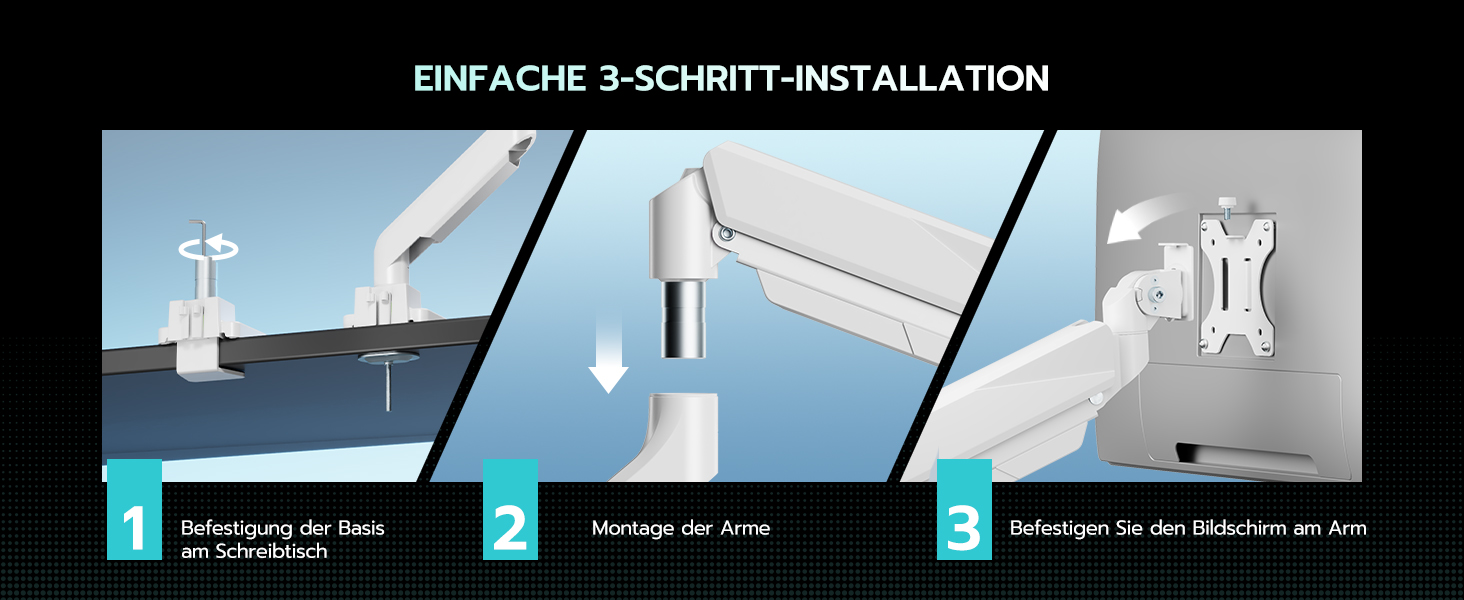 EINFACHE 3-SCHRITT-INSTALLATION

1 Befestigung der Basis am Schreibtisch

2 Montage der Arme

3 Befestigen Sie den Bildschirm am Arm