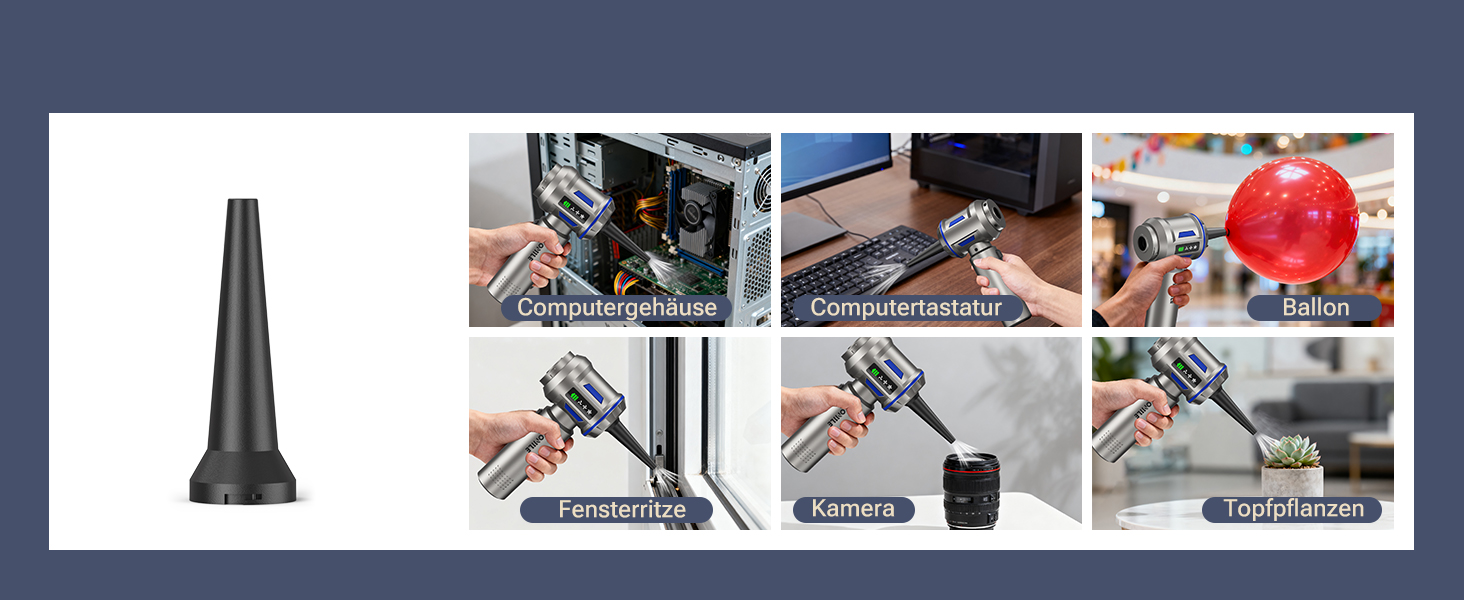 Computergehäuse

Computertastatur

Ballon

Fensterritze

Kamera

Topfpflanzen