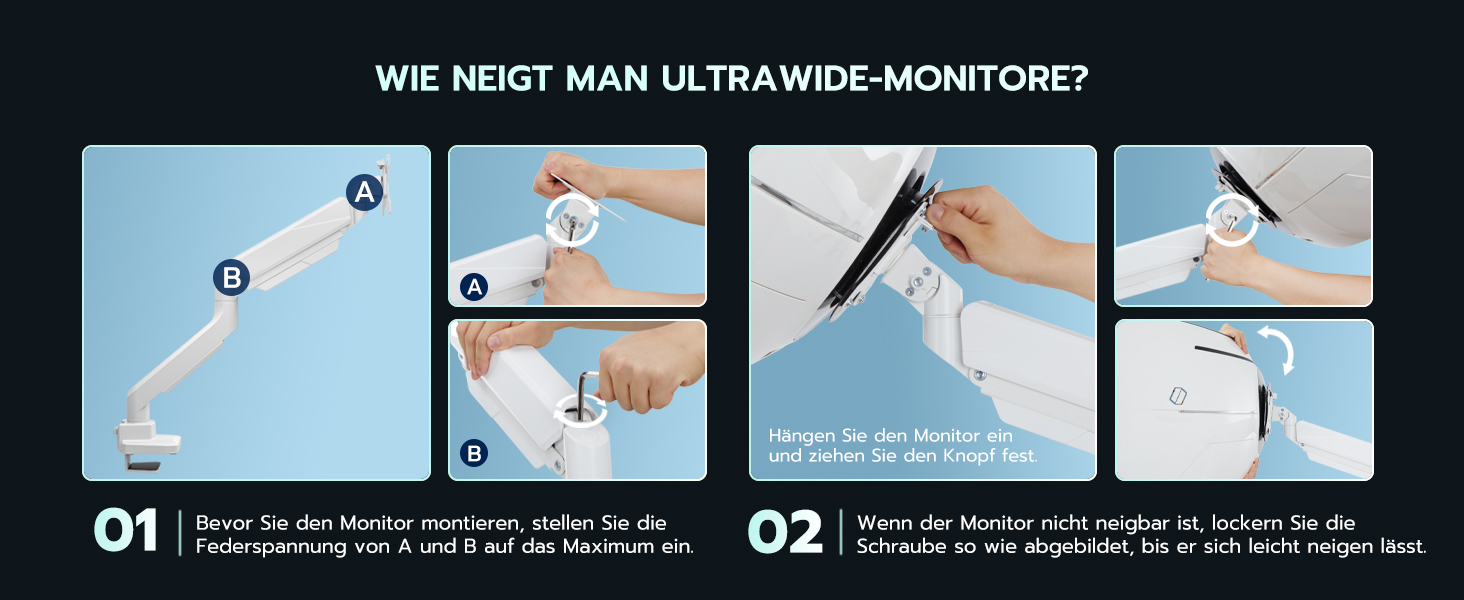 WIE NEIGT MAN ULTRAWIDE-MONITORE?

A

B

A

B

Hängen Sie den Monitor ein und ziehen Sie den Knopf fest.

01 Bevor Sie den Monitor montieren, stellen Sie die Federspannung von A und B auf das Maximum ein.

02 Wenn der Monitor nicht neigbar ist, lockern Sie die Schraube so wie abgebildet, bis er sich leicht neigen lässt.