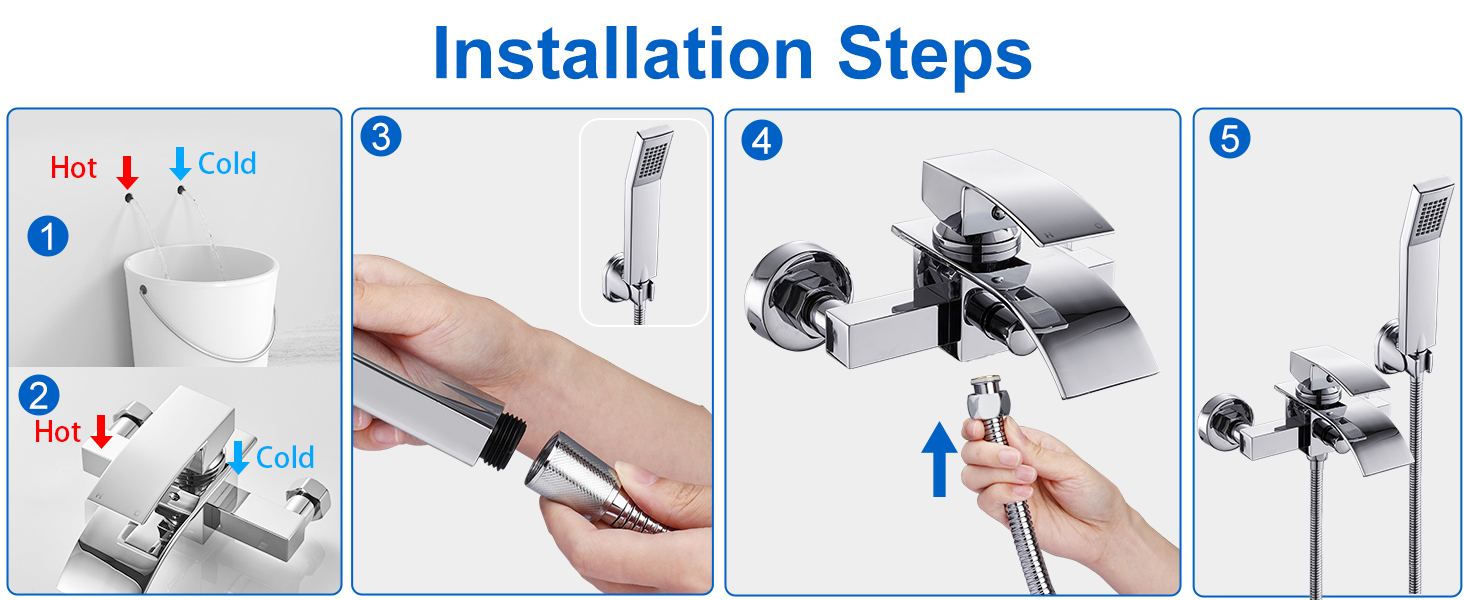 Installation Steps

Hot Cold
1

2
Hot Cold

3

4

5