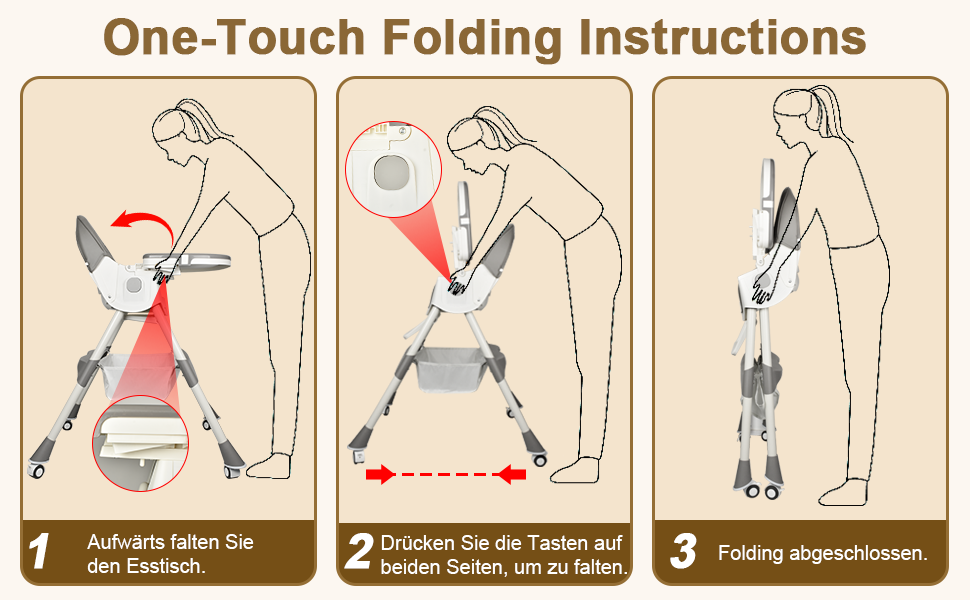 One-Touch Folding Instructions

1 Aufwärts falten Sie den Esstisch.

2 Drücken Sie die Tasten auf beiden Seiten, um zu falten.

3 Folding abgeschlossen.