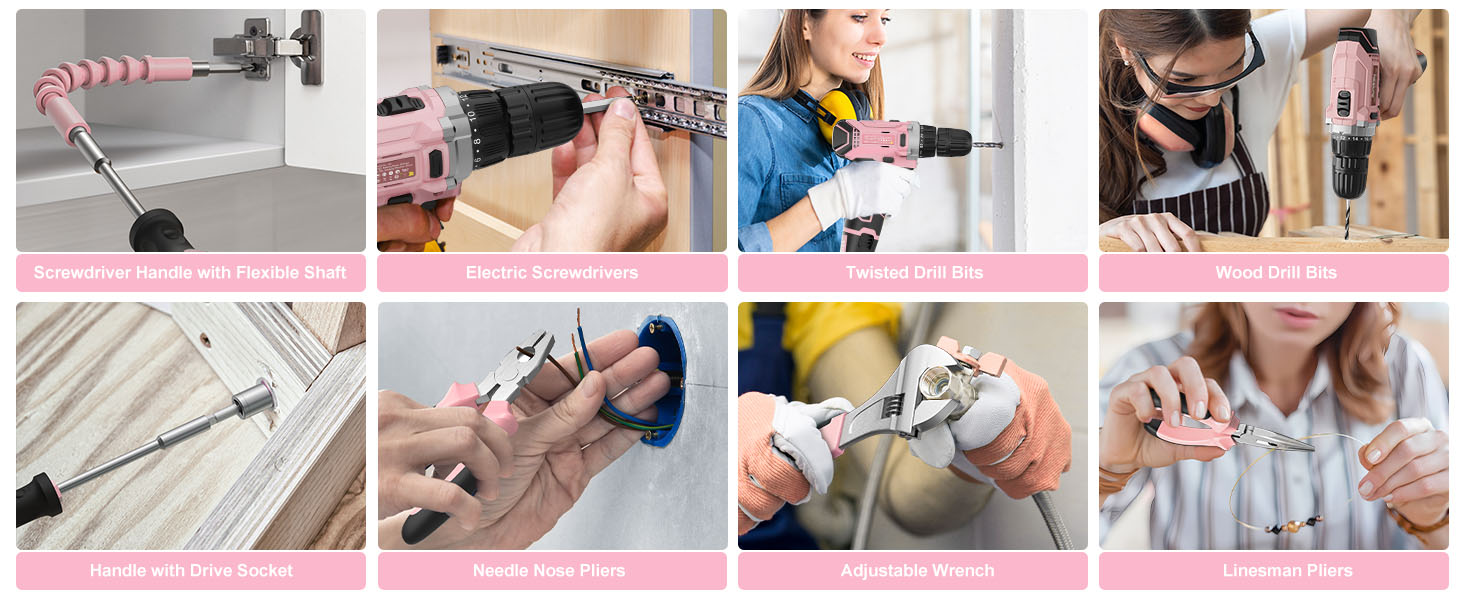 Screwdriver Handle with Flexible Shaft

Electric Screwdrivers

Twisted Drill Bits

Wood Drill Bits

Handle with Drive Socket

Needle Nose Pliers

Adjustable Wrench

Linesman Pliers