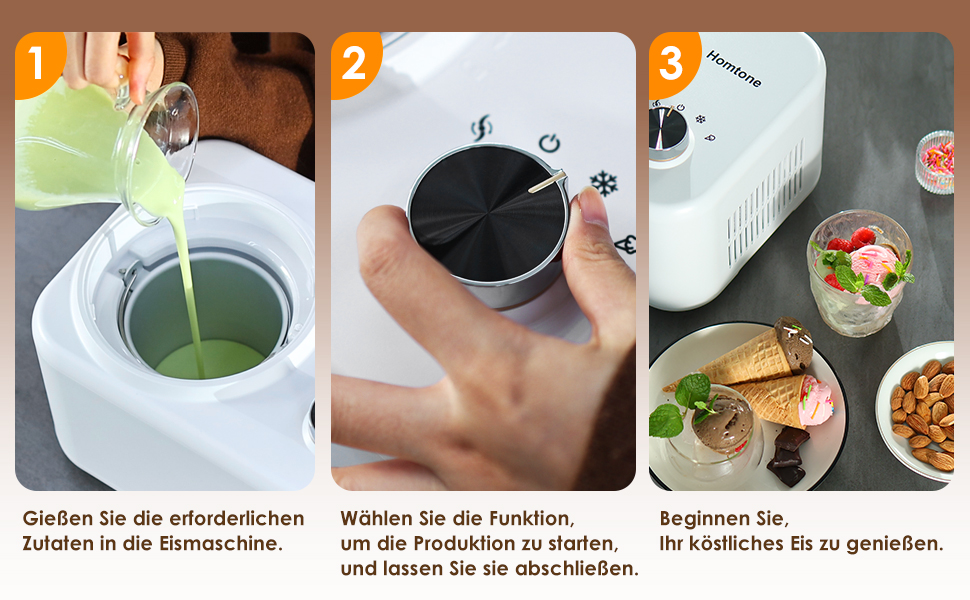 1

Gießen Sie die erforderlichen Zutaten in die Eismaschine.

2

Wählen Sie die Funktion, um die Produktion zu starten, und lassen Sie sie abschließen.

3

Homtone

Beginnen Sie, Ihr köstliches Eis zu genießen.