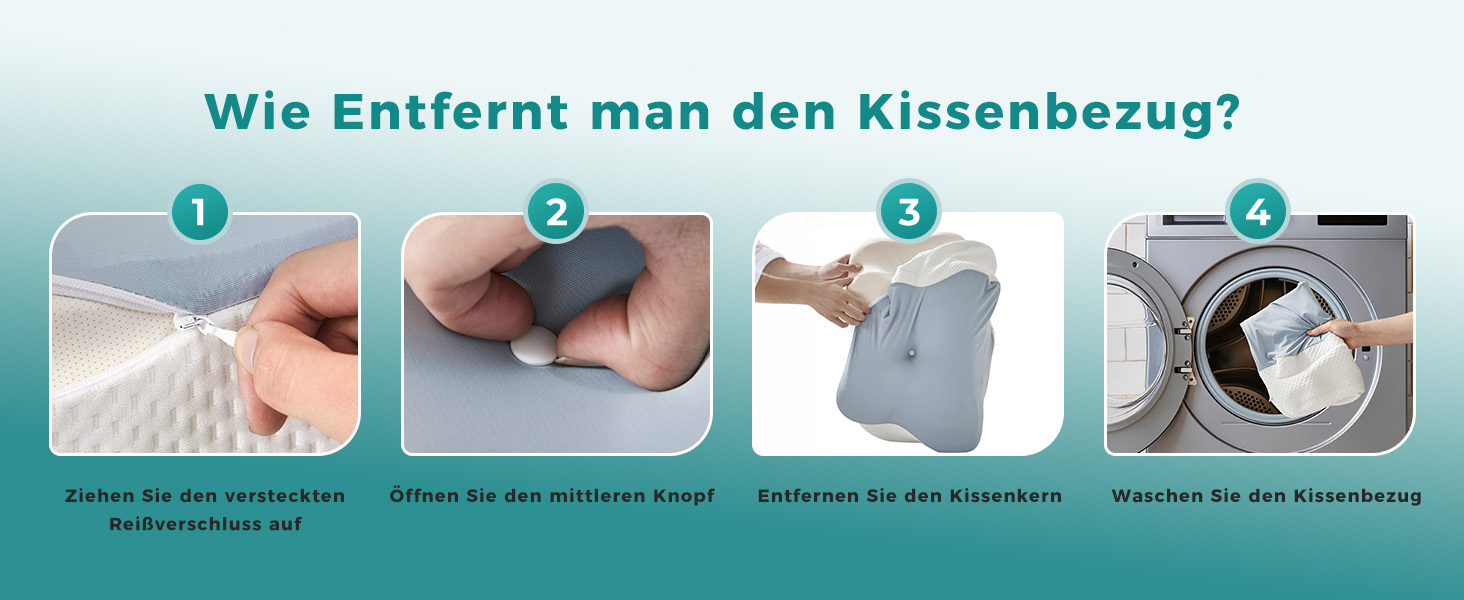 Wie Entfernt man den Kissenbezug?

1

Ziehen Sie den versteckten Reißverschluss auf

2

Öffnen Sie den mittleren Knopf

3

Entfernen Sie den Kissenkern

4

Waschen Sie den Kissenbezug