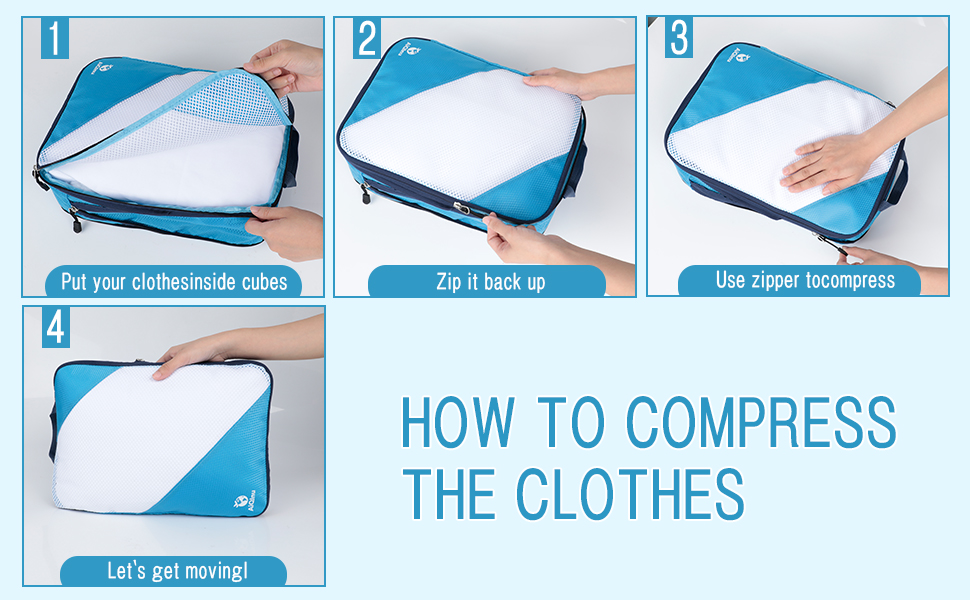 1

Put your clothesinside cubes

2

Zip it back up

3

Use zipper tocompress

4

Let's get moving!

HOW TO COMPRESS THE CLOTHES