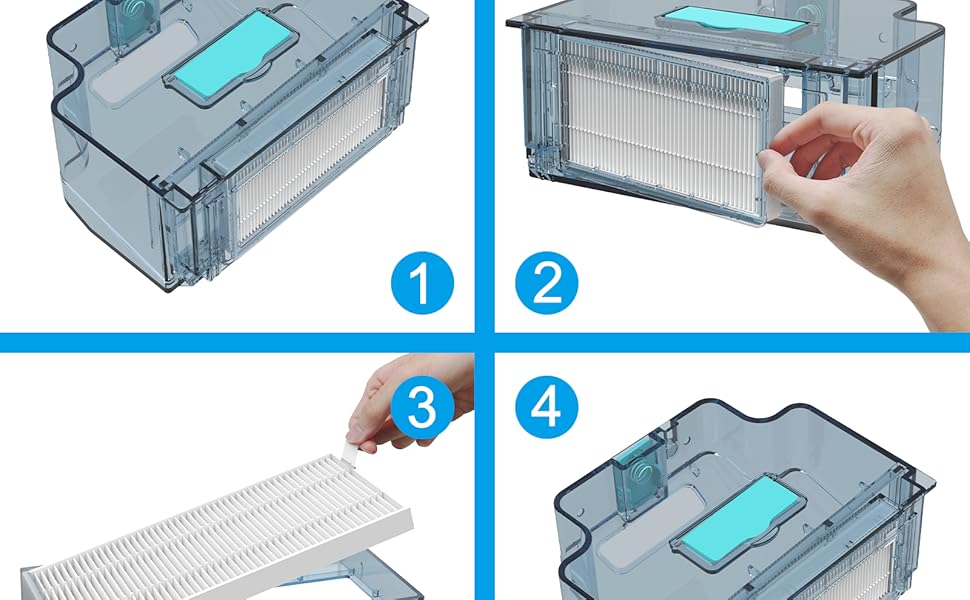 1
2
3
4