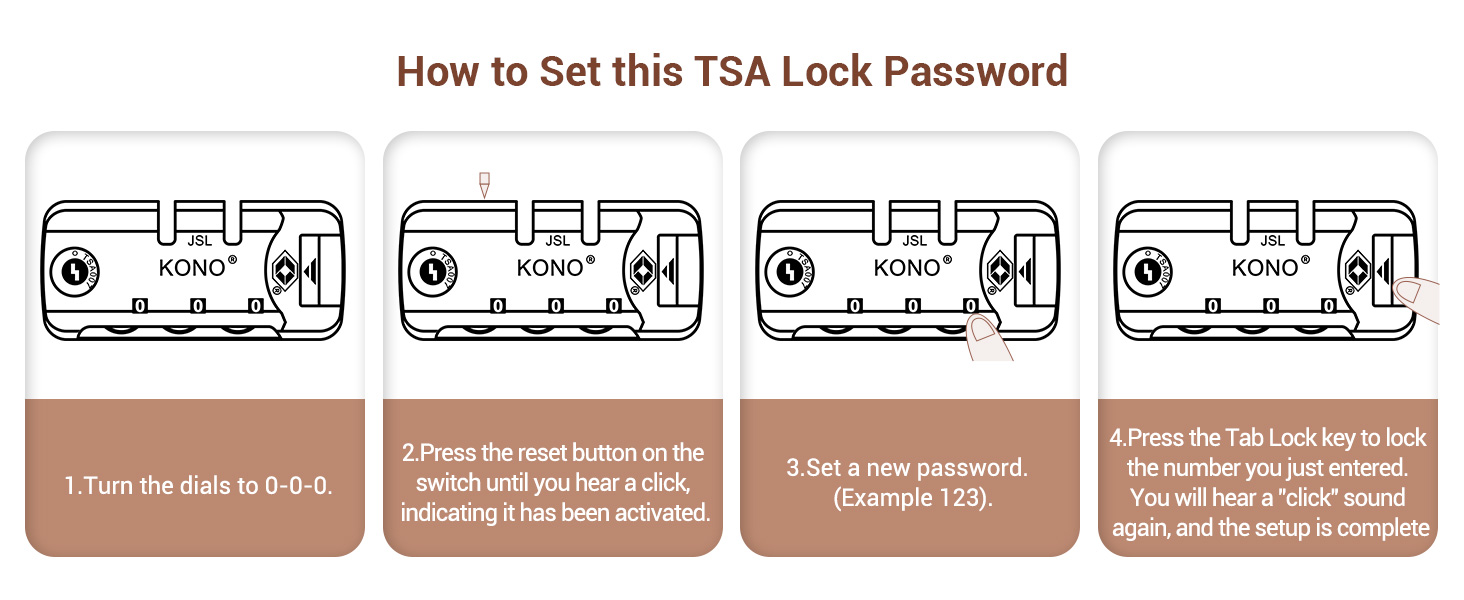 How to Set this TSA Lock Password

JSL
KONO®
TSA007
0 0 0

1.Turn the dials to 0-0-0.

JSL
KONO®
TSA007
0 0 0

2.Press the reset button on the switch until you hear a click, indicating it has been activated.

JSL
KONO®
TSA007
0 0 0

3.Set a new password. (Example 123).

JSL
KONO®
TSA007
0 0 0

4.Press the Tab Lock key to lock the number you just entered. You will hear a "click" sound again, and the setup is complete