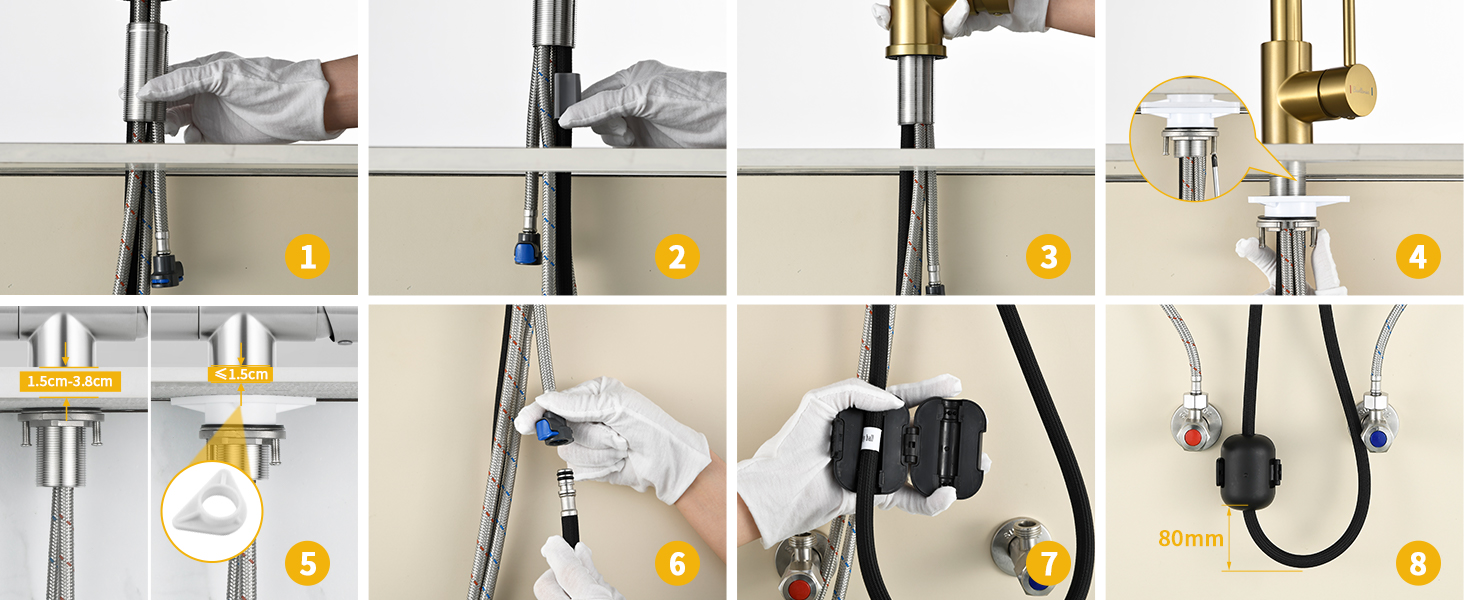 1

2

3

4

1.5cm-3.8cm

≤1.5cm

5

6

7

80mm

8