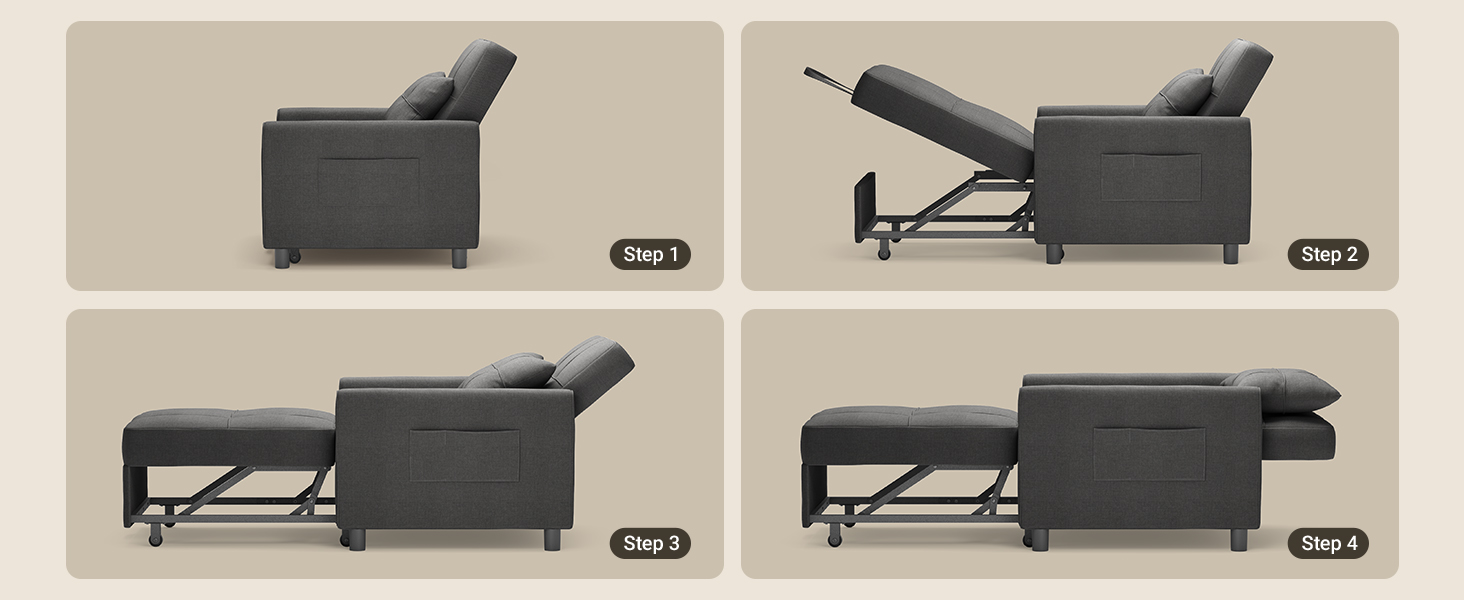 Step 1

Step 2

Step 3

Step 4