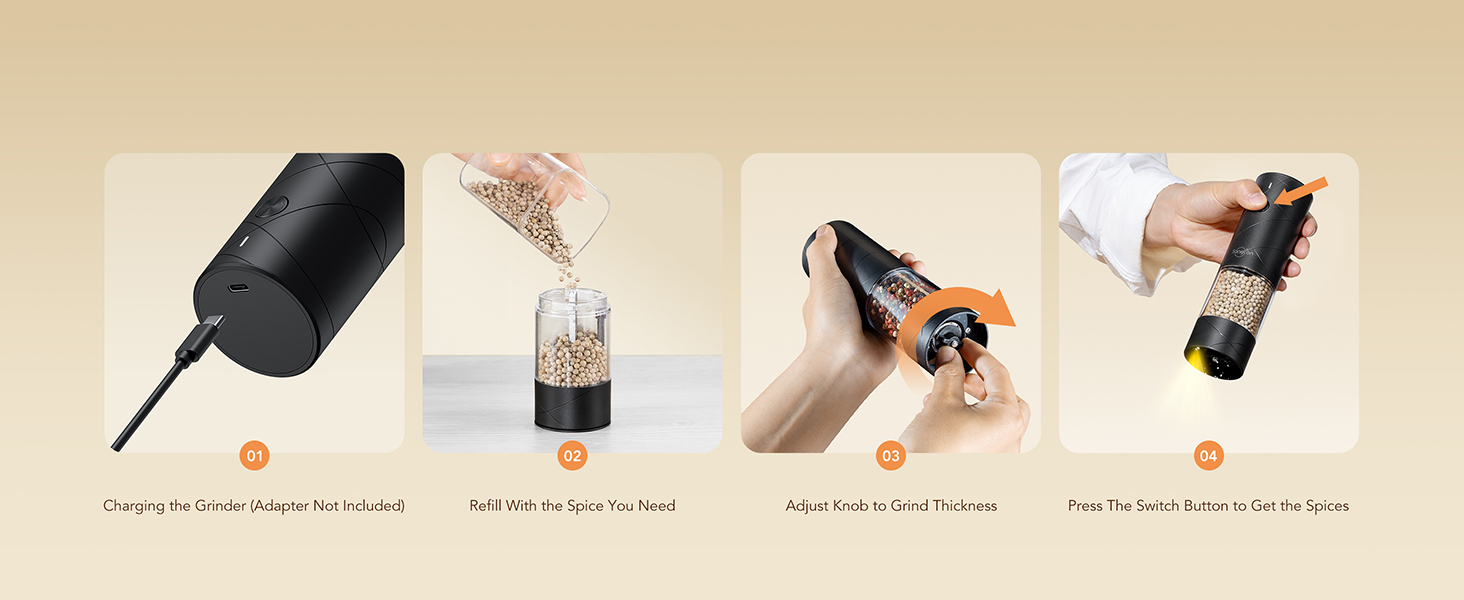 01

Charging the Grinder (Adapter Not Included)

02

Refill With the Spice You Need

03

Adjust Knob to Grind Thickness

04

Press The Switch Button to Get the Spices