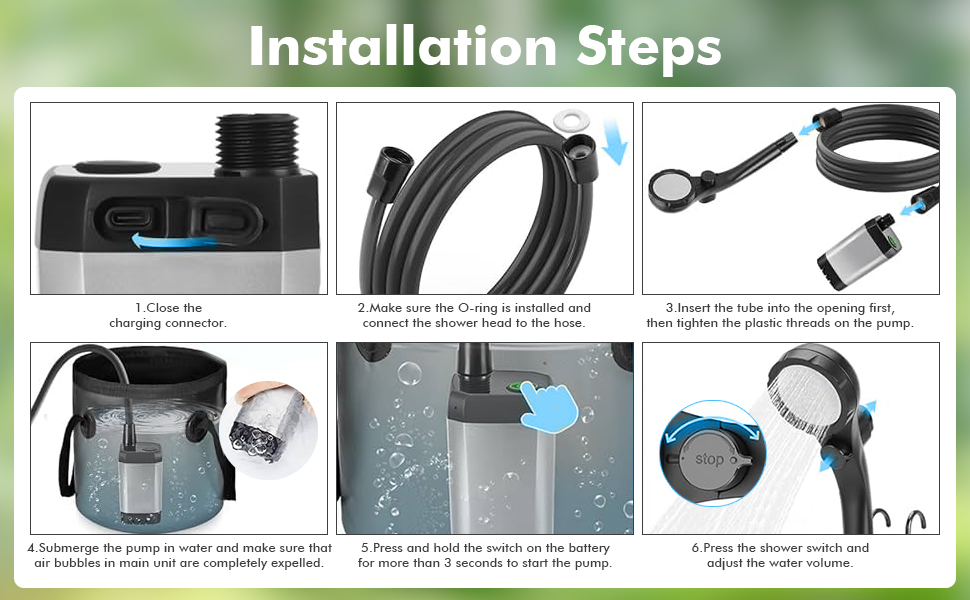 Installation Steps

1.Close the charging connector.

2.Make sure the O-ring is installed and connect the shower head to the hose.

3.Insert the tube into the opening first, then tighten the plastic threads on the pump.

4.Submerge the pump in water and make sure that air bubbles in main unit are completely expelled.

5.Press and hold the switch on the battery for more than 3 seconds to start the pump.

stop

6.Press the shower switch and adjust the water volume.