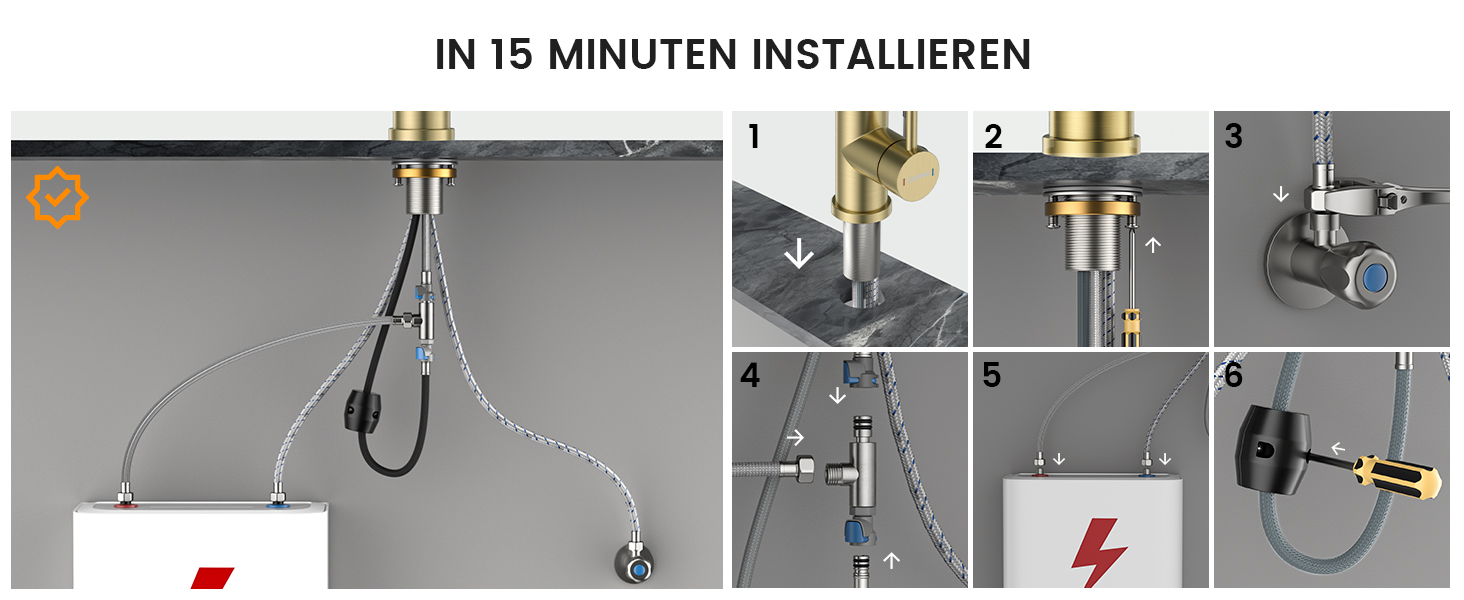 IN 15 MINUTEN INSTALLIEREN

1

2

3

4

5

6