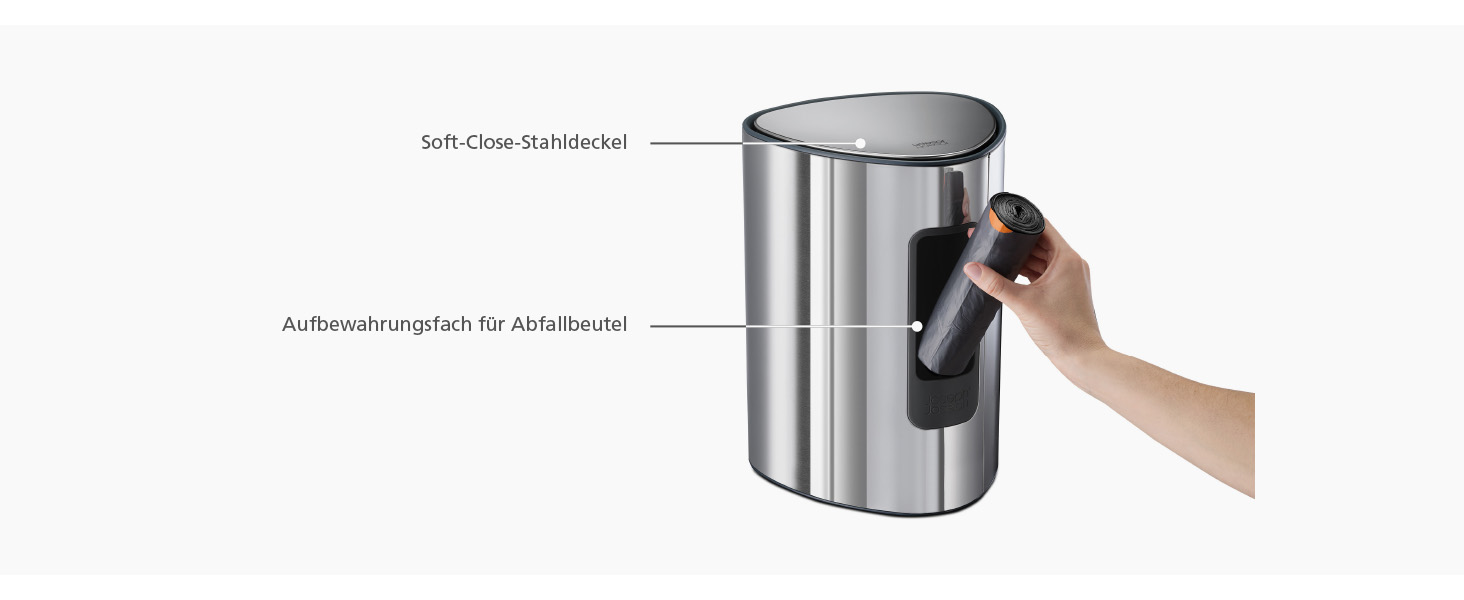 Soft-Close-Stahldeckel

Aufbewahrungsfach für Abfallbeutel