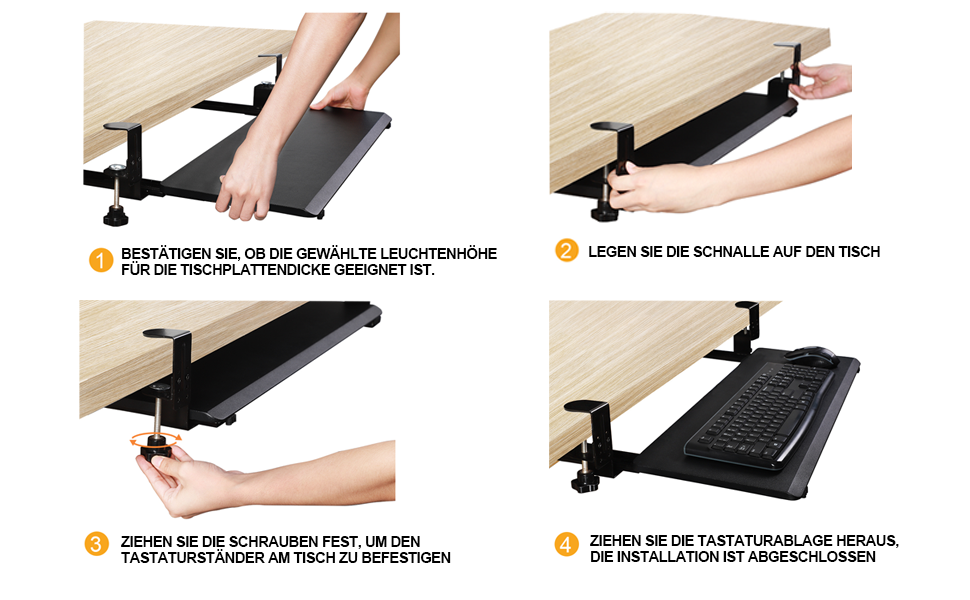 1 BESTÄTIGEN SIE, OB DIE GEWÄHLTE LEUCHTENHÖHE FÜR DIE TISCHPLATTENDICKE GEEIGNET IST.

2 LEGEN SIE DIE SCHNALLE AUF DEN TISCH

3 ZIEHEN SIE DIE SCHRAUBEN FEST, UM DEN TASTATURSTÄNDER AM TISCH ZU BEFESTIGEN

4 ZIEHEN SIE DIE TASTATURABLAGE HERAUS, DIE INSTALLATION IST ABGESCHLOSSEN