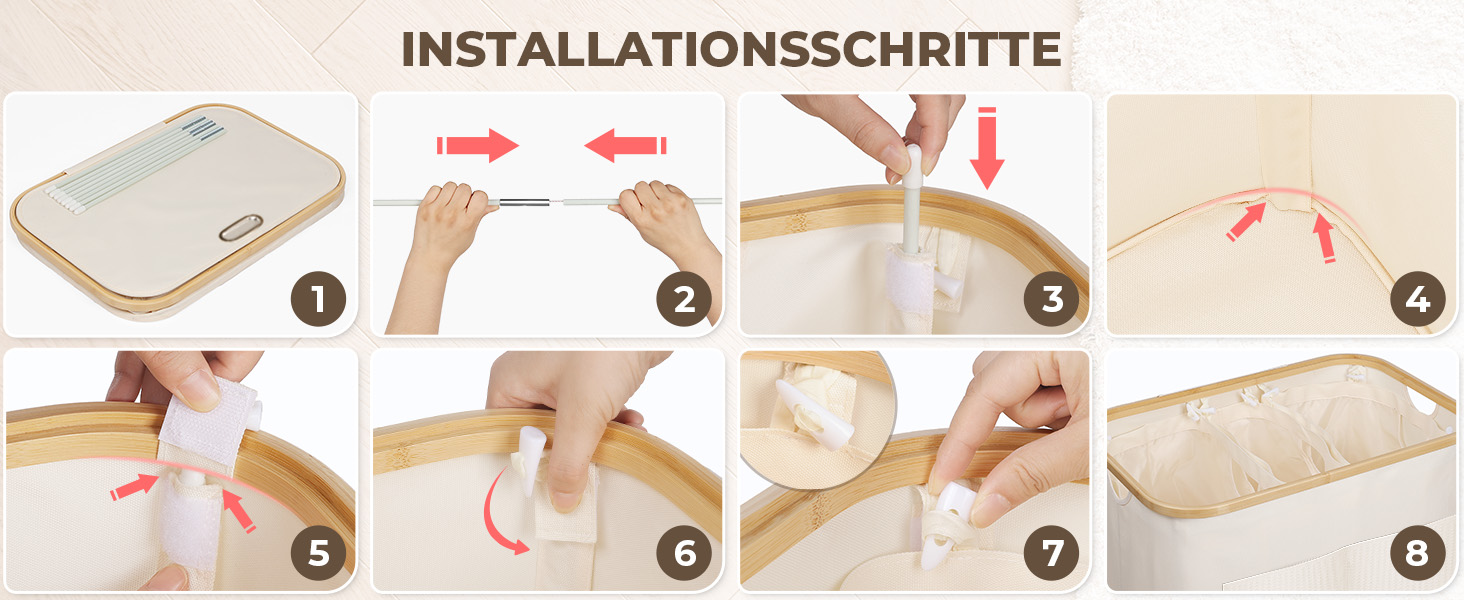 INSTALLATIONSSCHRITTE

1

2

3

4

5

6

7

8