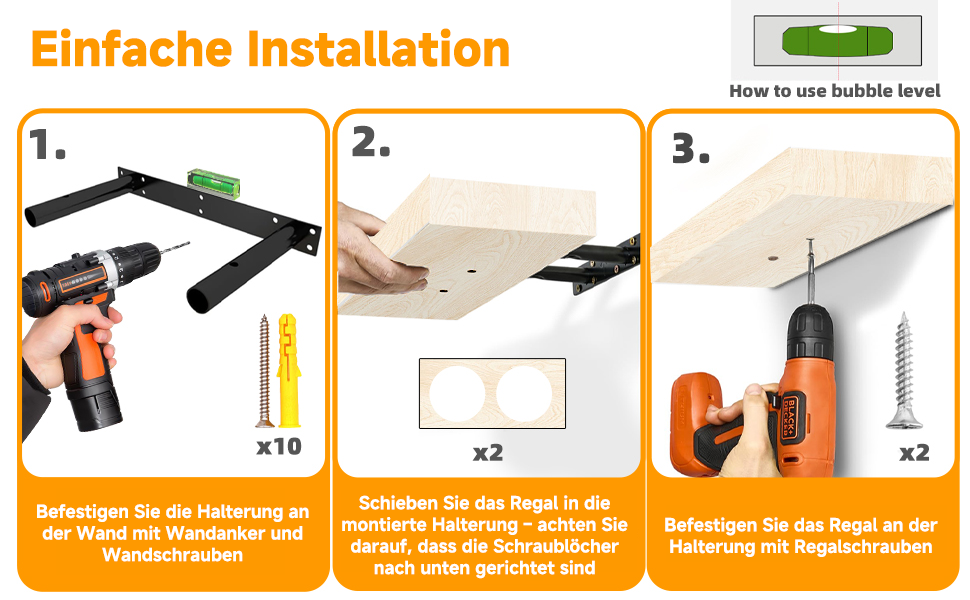 Einfache Installation

How to use bubble level

1.

x10

Befestigen Sie die Halterung an der Wand mit Wandanker und Wandschrauben

2.

x2

Schieben Sie das Regal in die montierte Halterung – achten Sie darauf, dass die Schraublöcher nach unten gerichtet sind

3.

x2

Befestigen Sie das Regal an der Halterung mit Regalschrauben