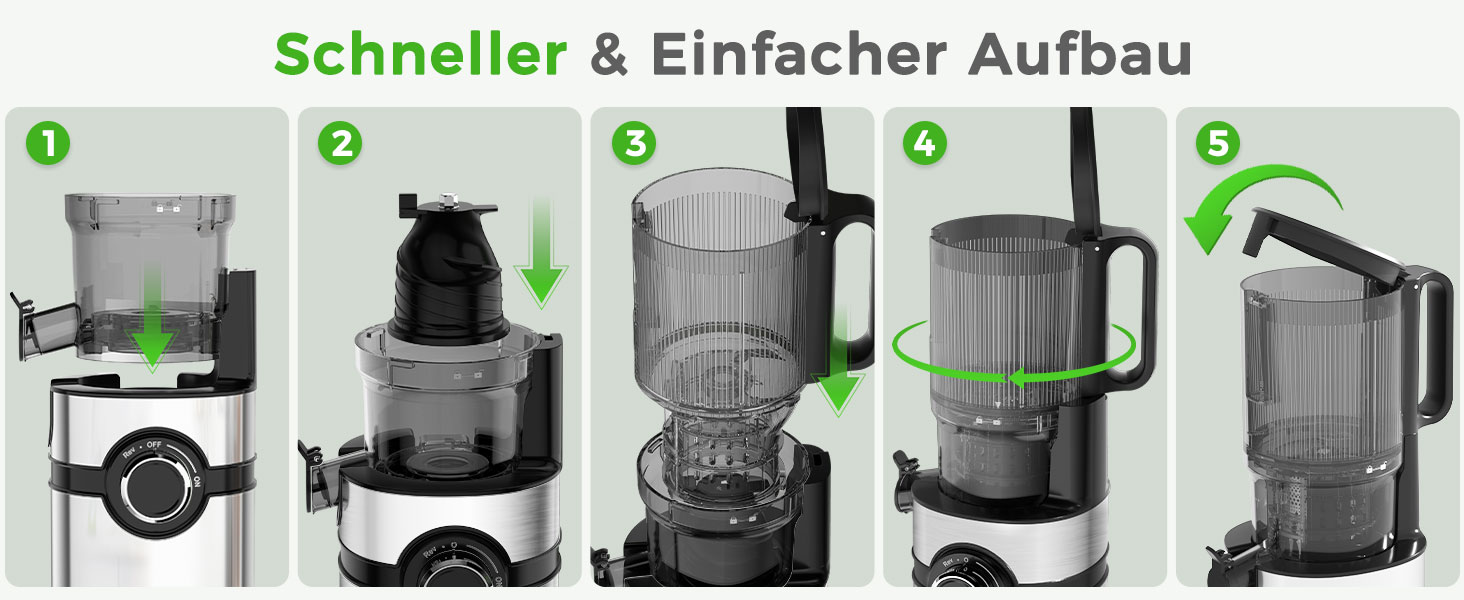 Schneller & Einfacher Aufbau

1

Rev · OFF
ON

2

Rev
ON

3

4

5