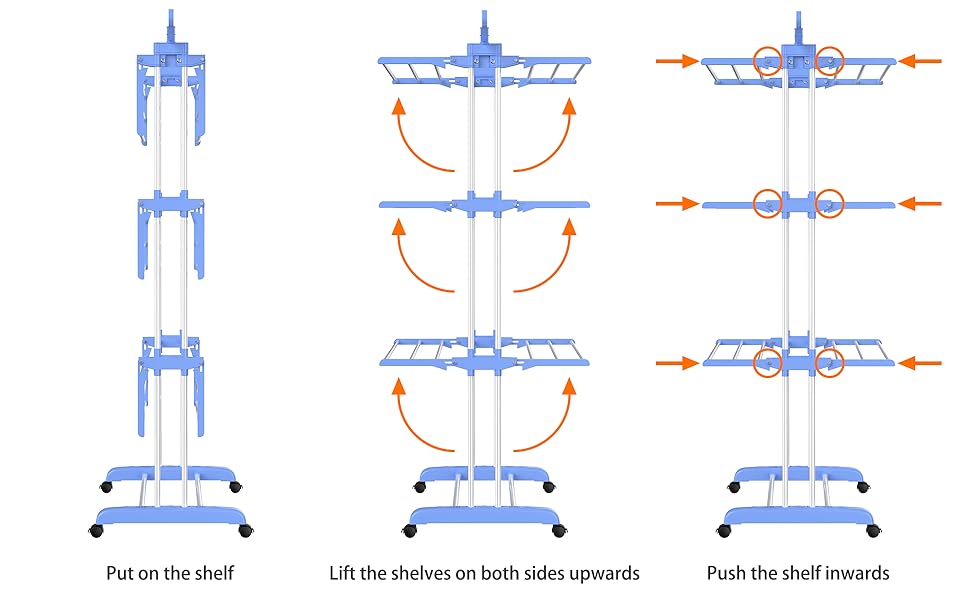 Put on the shelf

Lift the shelves on both sides upwards

Push the shelf inwards