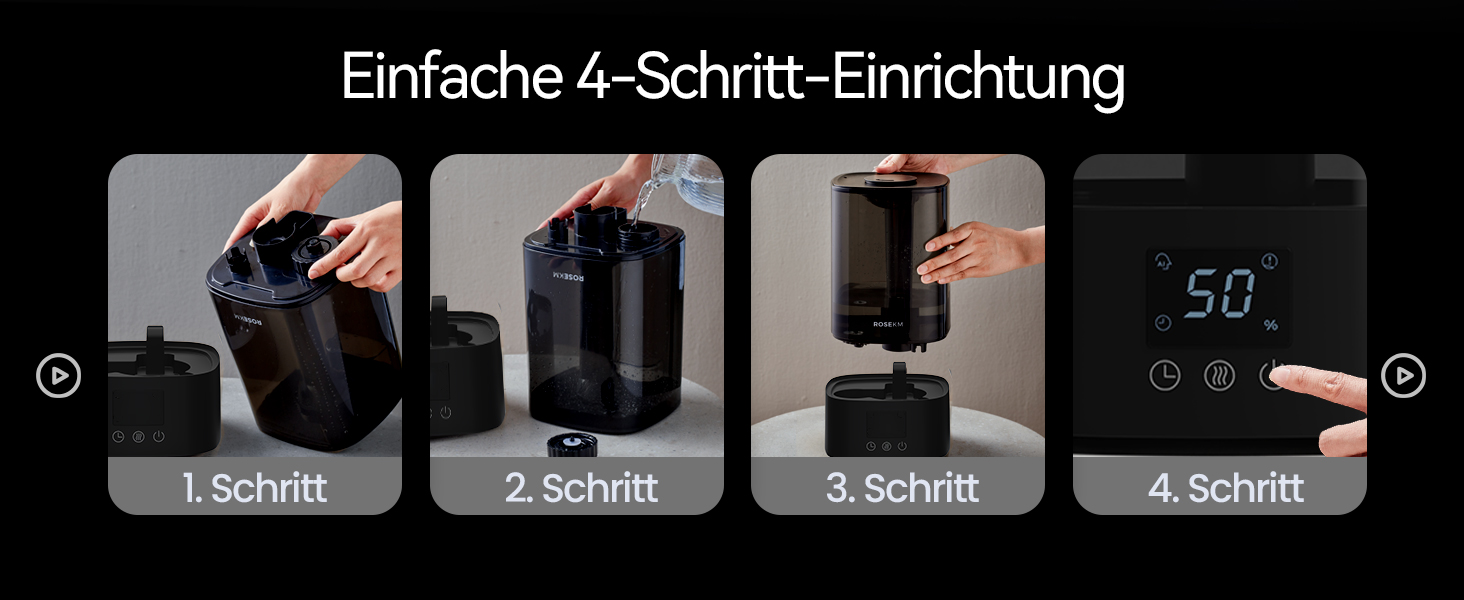 Einfache 4-Schritt-Einrichtung

ROSEKM

1. Schritt

ROSEKM

2. Schritt

ROSEKM

3. Schritt

50 %

4. Schritt