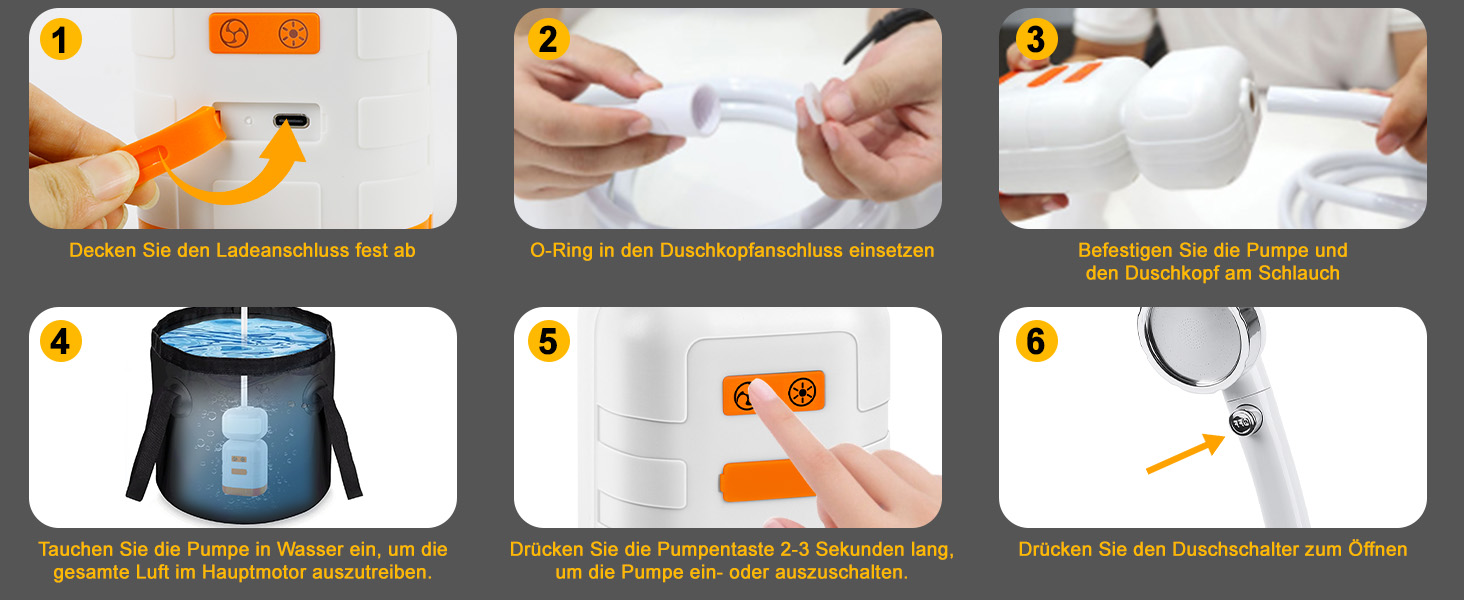 1
Decken Sie den Ladeanschluss fest ab

2
O-Ring in den Duschkopfanschluss einsetzen

3
Befestigen Sie die Pumpe und den Duschkopf am Schlauch

4
Tauchen Sie die Pumpe in Wasser ein, um die gesamte Luft im Hauptmotor auszutreiben.

5
Drücken Sie die Pumpentaste 2-3 Sekunden lang, um die Pumpe ein- oder auszuschalten.

6
Drücken Sie den Duschschalter zum Öffnen