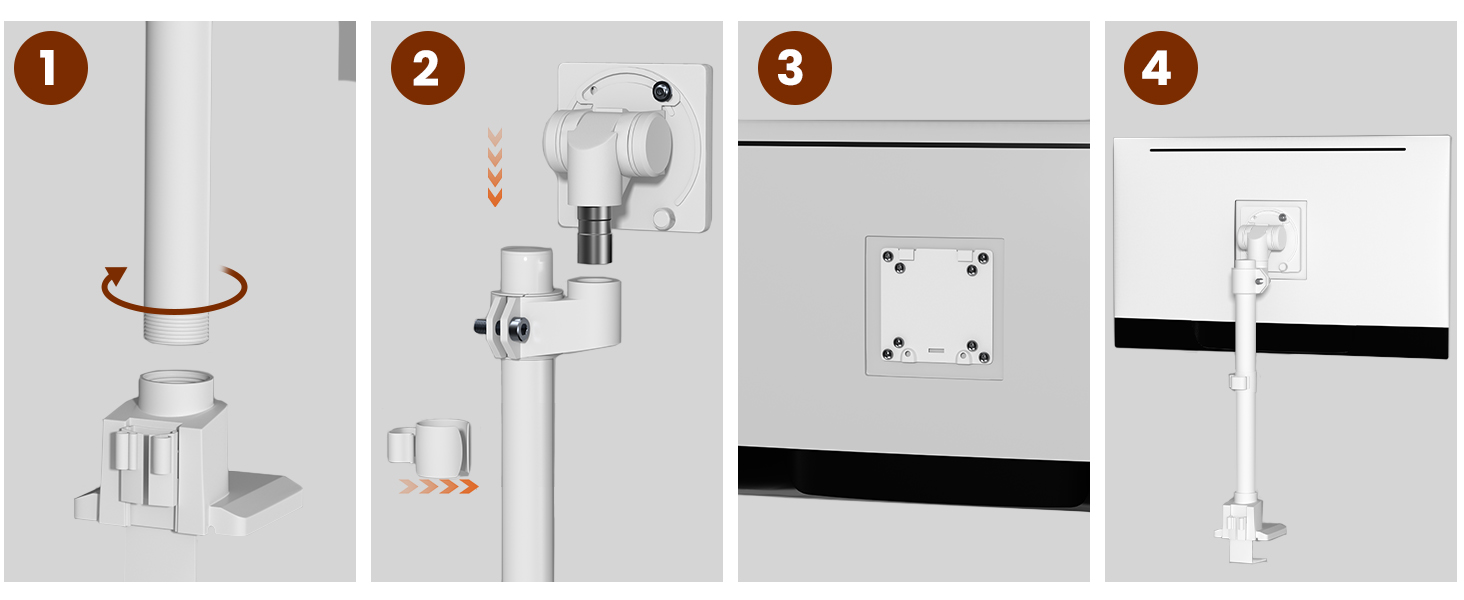 1

2

3

4