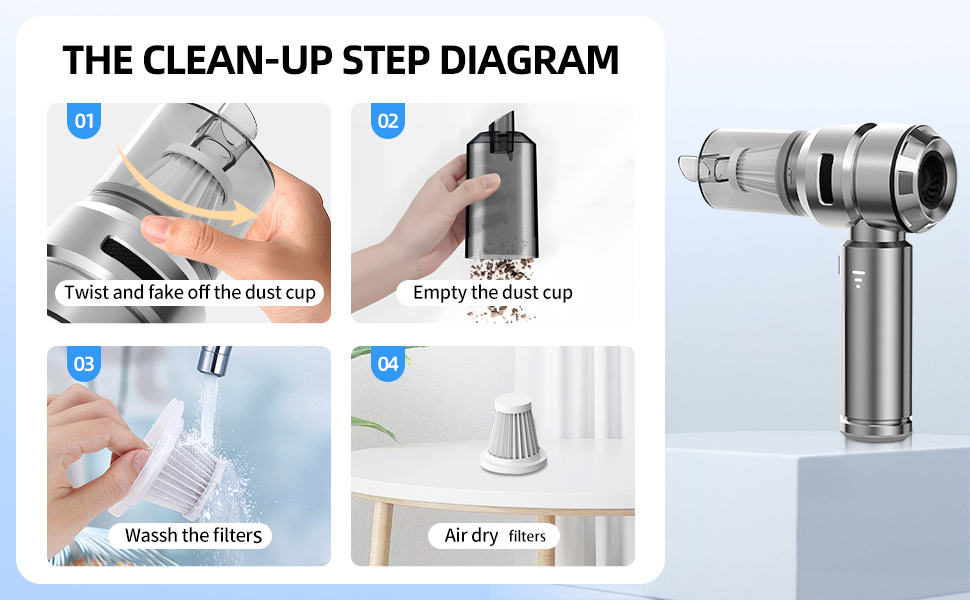 THE CLEAN-UP STEP DIAGRAM

01
Twist and fake off the dust cup

02
Empty the dust cup

03
Wassh the filters

04
Air dry filters