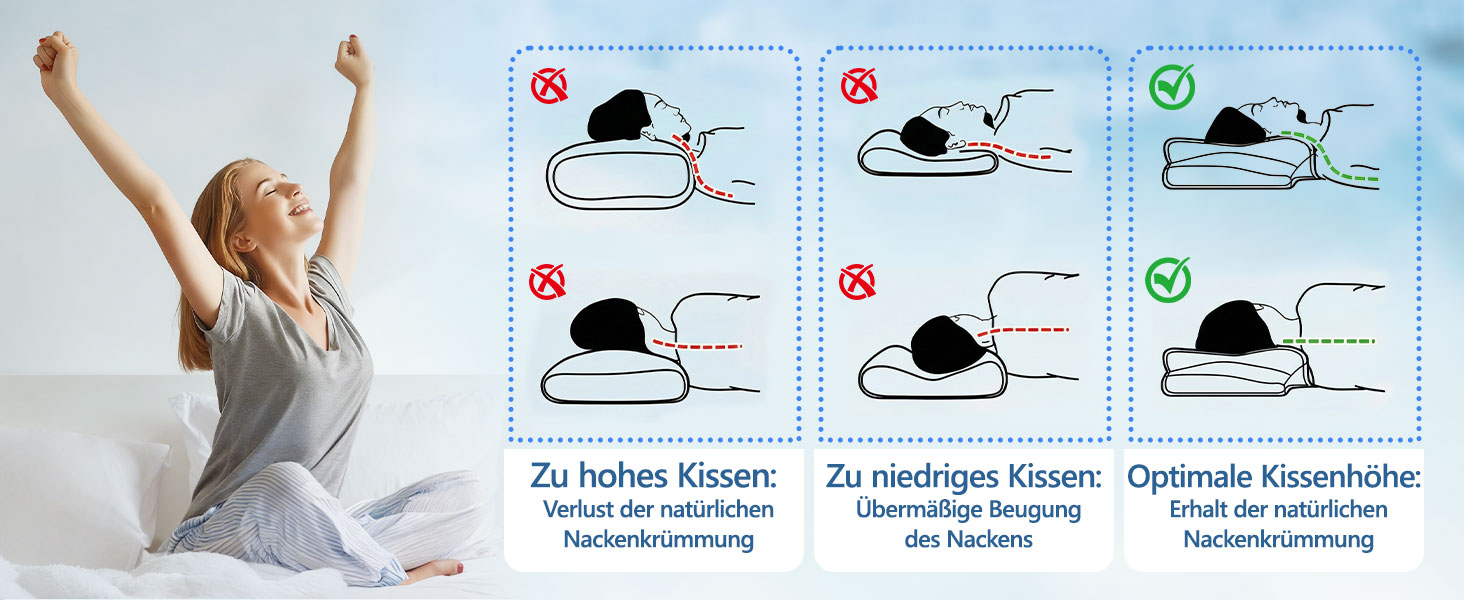 Zu hohes Kissen:
Verlust der natürlichen Nackenkrümmung

Zu niedriges Kissen:
Übermäßige Beugung des Nackens

Optimale Kissenhöhe:
Erhalt der natürlichen Nackenkrümmung