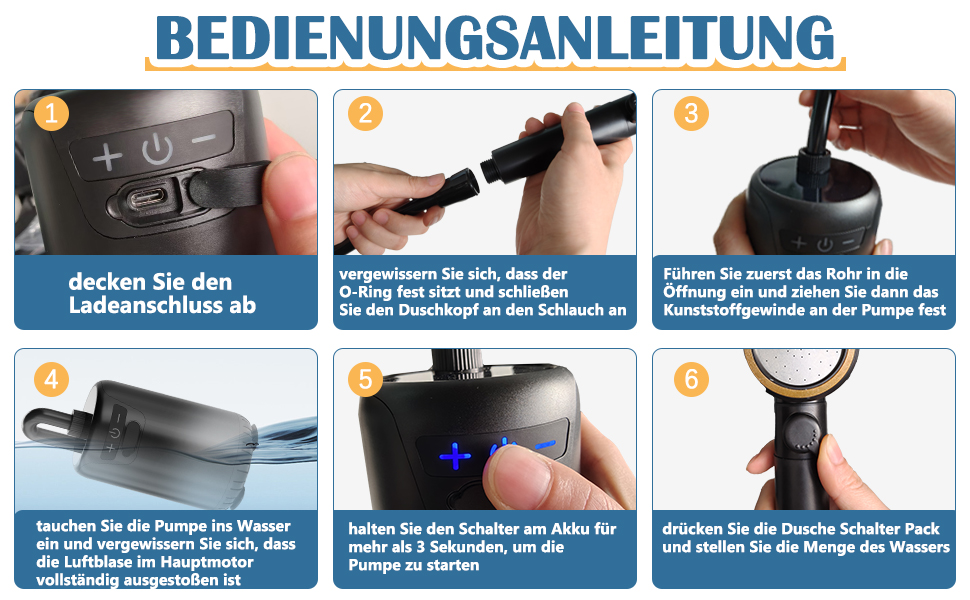 BEDIENUNGSANLEITUNG

1

decken Sie den Ladeanschluss ab

2

vergewissern Sie sich, dass der O-Ring fest sitzt und schließen Sie den Duschkopf an den Schlauch an

3

Führen Sie zuerst das Rohr in die Öffnung ein und ziehen Sie dann das Kunststoffgewinde an der Pumpe fest

4

tauchen Sie die Pumpe ins Wasser ein und vergewissern Sie sich, dass die Luftblase im Hauptmotor vollständig ausgestoßen ist

5

halten Sie den Schalter am Akku für mehr als 3 Sekunden, um die Pumpe zu starten

6

drücken Sie die Dusche Schalter Pack und stellen Sie die Menge des Wassers