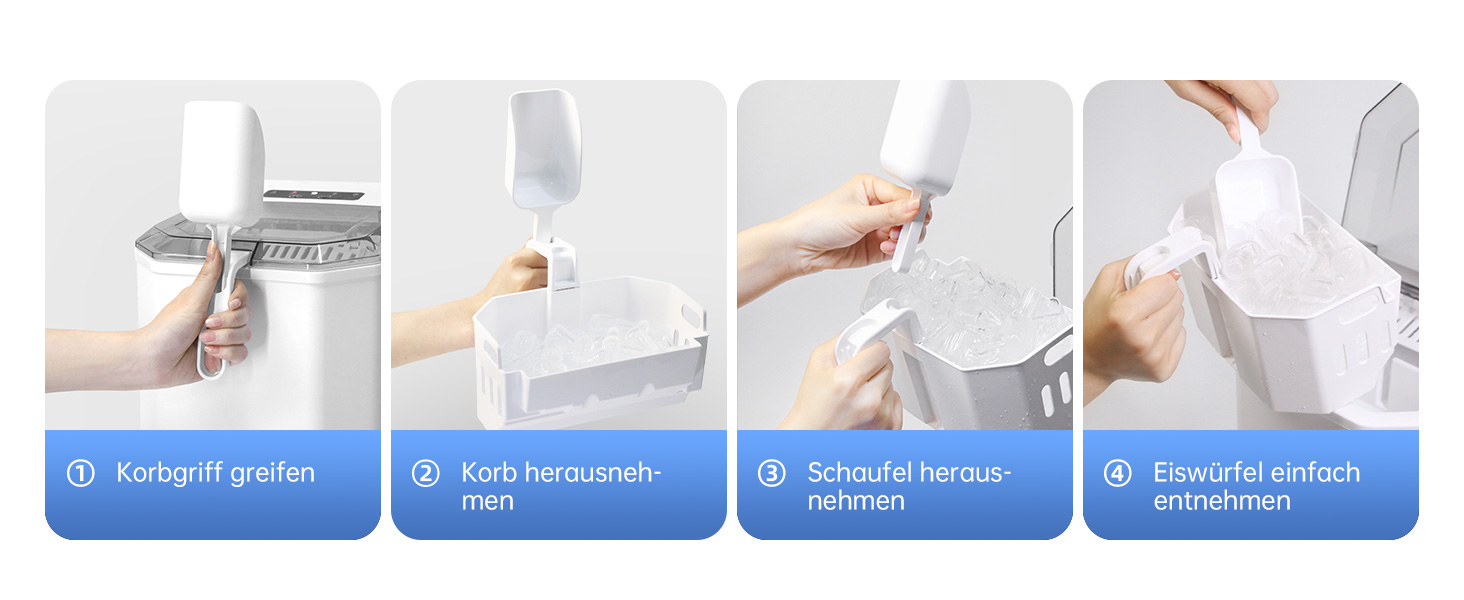 ① Korbgriff greifen

② Korb herausnehmen

③ Schaufel herausnehmen

④ Eiswürfel einfach entnehmen