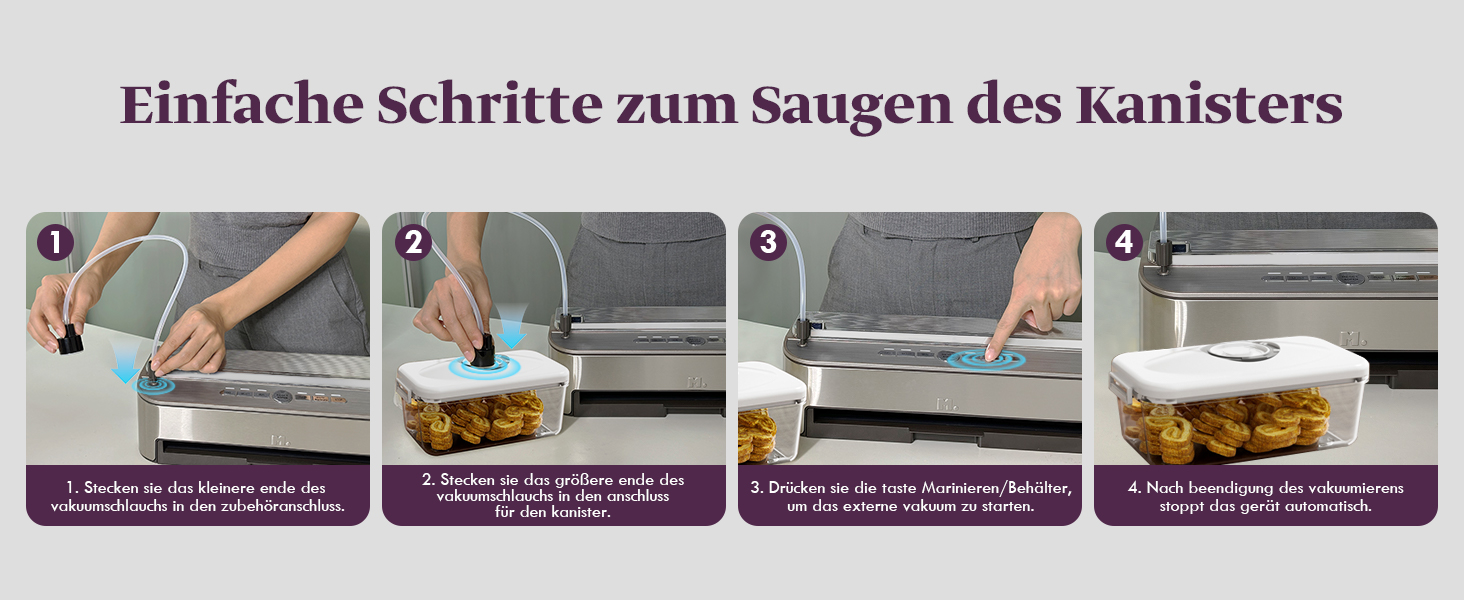 Einfache Schritte zum Saugen des Kanisters

1

1. Stecken sie das kleinere ende des vakuumschlauchs in den zubehöranschluss.

2

2. Stecken sie das größere ende des vakuumschlauchs in den anschluss für den kanister.

3

3. Drücken sie die taste Marinieren/Behälter, um das externe vakuum zu starten.

4

4. Nach beendigung des vakuumierens stoppt das gerät automatisch.