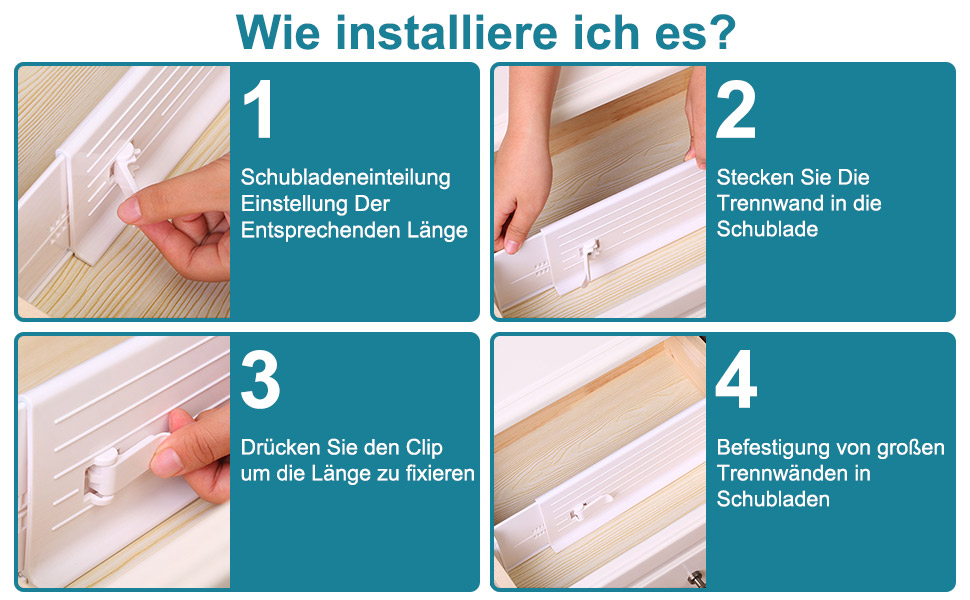 Wie installiere ich es?

1

Schubladeneinteilung Einstellung Der Entsprechenden Länge

2

Stecken Sie Die Trennwand in die Schublade

3

Drücken Sie den Clip um die Länge zu fixieren

4

Befestigung von großen Trennwänden in Schubladen