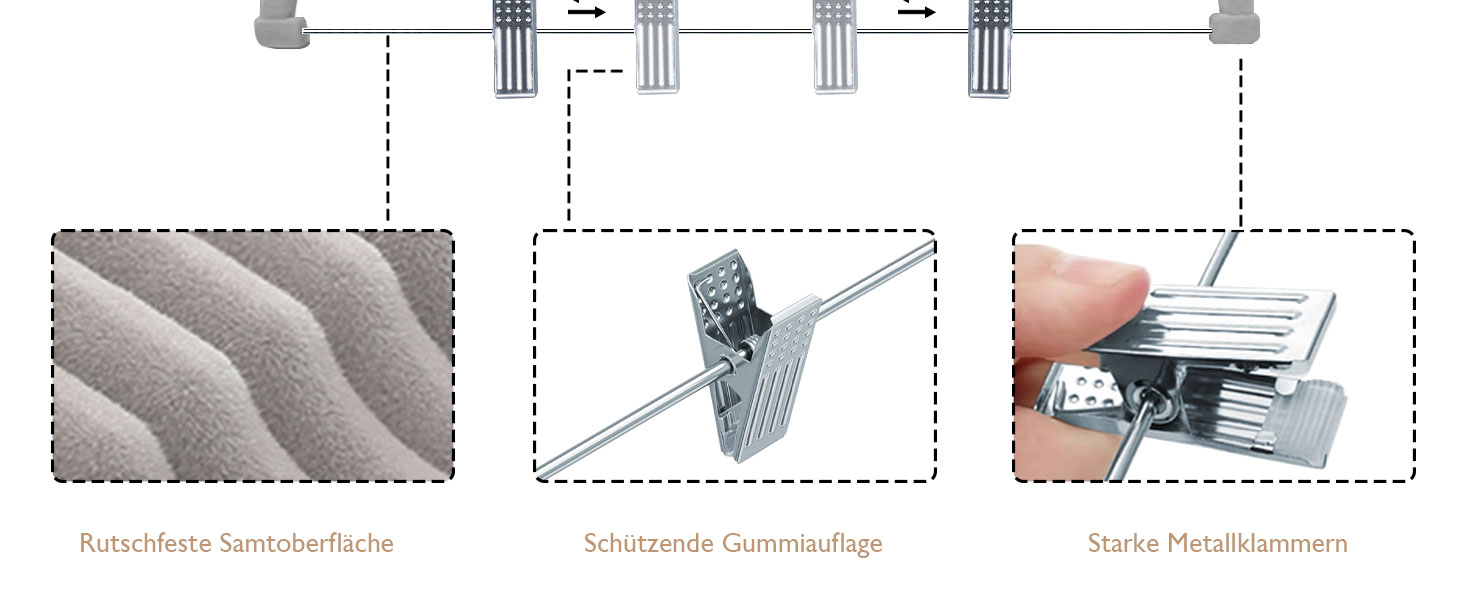 Rutschfeste Samtoberfläche

Schützende Gummiauflage

Starke Metallklammern