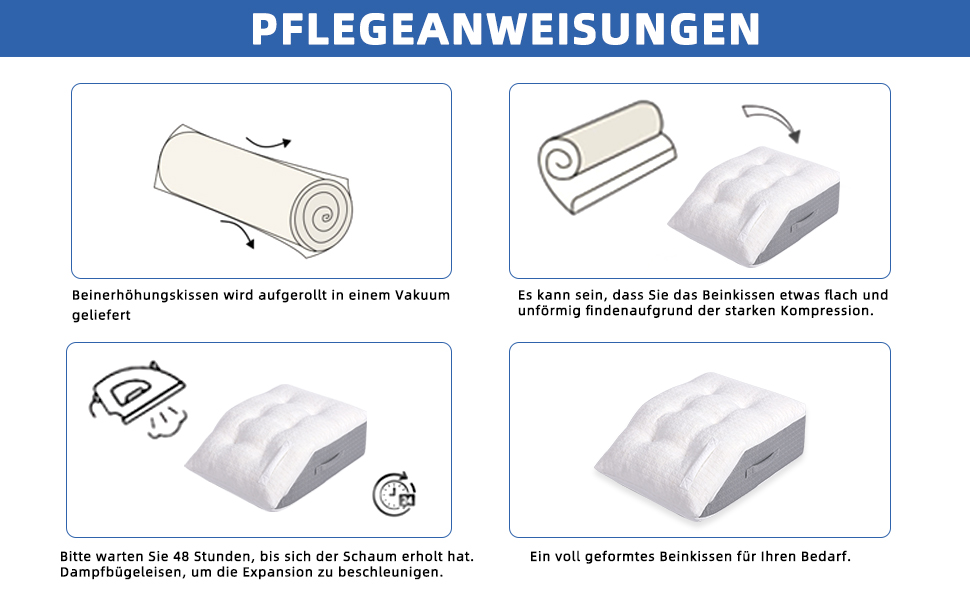 PFLEGEANWEISUNGEN

Beinerhöhungskissen wird aufgerollt in einem Vakuum geliefert

Es kann sein, dass Sie das Beinkissen etwas flach und unförmig findenaufgrund der starken Kompression.

24

Bitte warten Sie 48 Stunden, bis sich der Schaum erholt hat. Dampfbügeleisen, um die Expansion zu beschleunigen.

Ein voll geformtes Beinkissen für Ihren Bedarf.