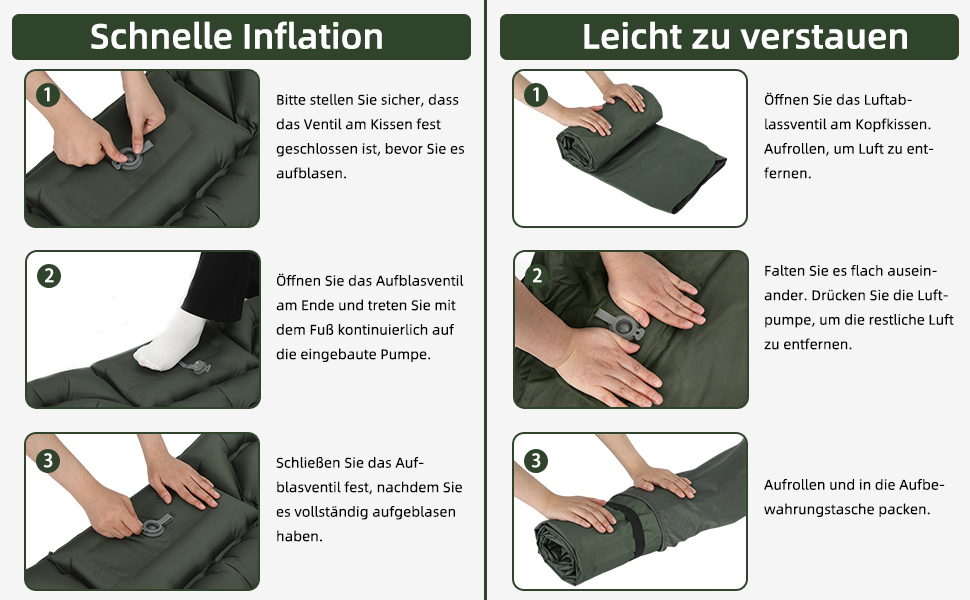 Schnelle Inflation

1

Bitte stellen Sie sicher, dass das Ventil am Kissen fest geschlossen ist, bevor Sie es aufblasen.

2

Öffnen Sie das Aufblasventil am Ende und treten Sie mit dem Fuß kontinuierlich auf die eingebaute Pumpe.

3

Schließen Sie das Aufblasventil fest, nachdem Sie es vollständig aufgeblasen haben.

Leicht zu verstauen

1

Öffnen Sie das Luftablassventil am Kopfkissen. Aufrollen, um Luft zu entfernen.

2

Falten Sie es flach auseinander. Drücken Sie die Luftpumpe, um die restliche Luft zu entfernen.

3

Aufrollen und in die Aufbewahrungstasche packen.