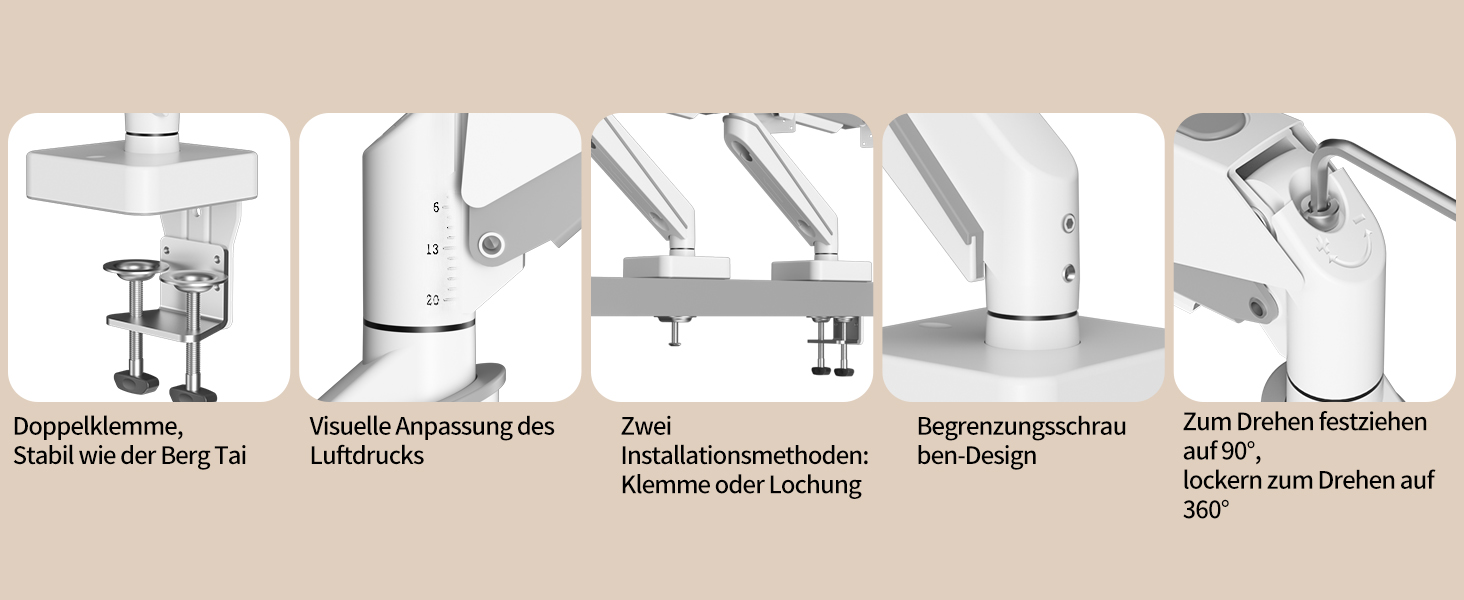 6
13
20

Doppelklemme,
Stabil wie der Berg Tai

Visuelle Anpassung des Luftdrucks

Zwei Installationsmethoden: Klemme oder Lochung

Begrenzungsschrauben-Design

Zum Drehen festziehen auf 90°,
lockern zum Drehen auf 360°