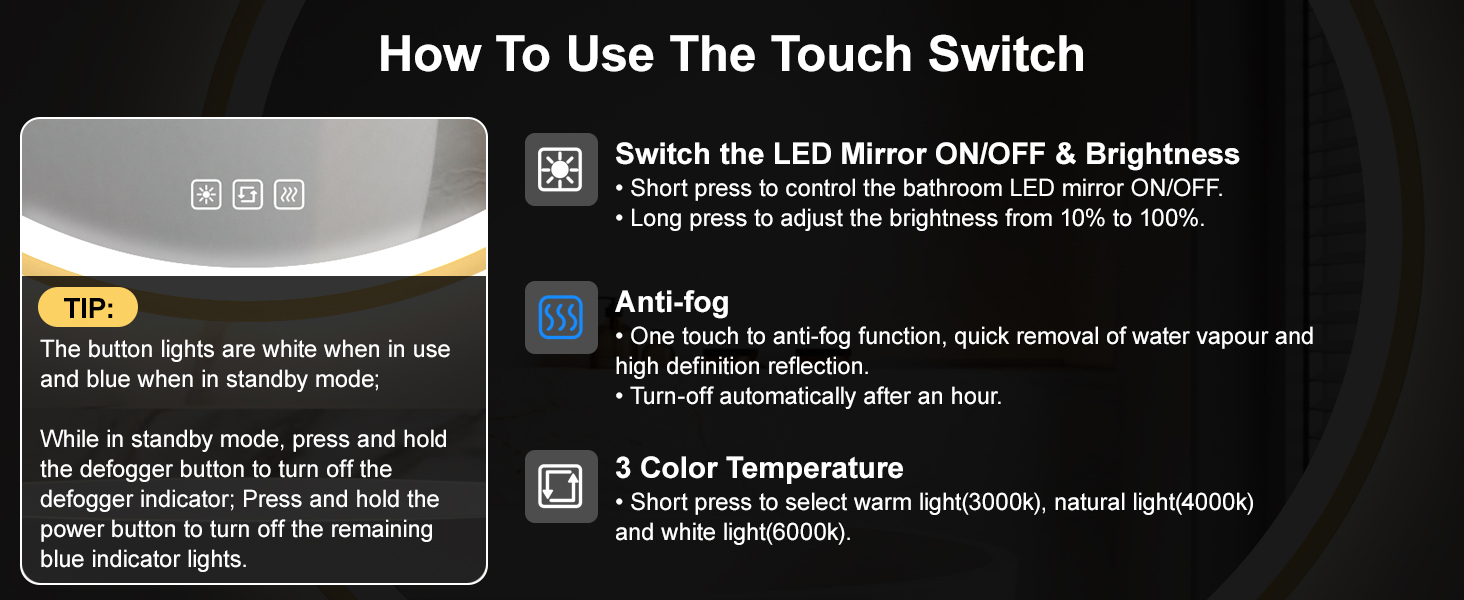 How To Use The Touch Switch

TIP:
The button lights are white when in use and blue when in standby mode;

While in standby mode, press and hold the defogger button to turn off the defogger indicator; Press and hold the power button to turn off the remaining blue indicator lights.

Switch the LED Mirror ON/OFF & Brightness
• Short press to control the bathroom LED mirror ON/OFF.
• Long press to adjust the brightness from 10% to 100%.

Anti-fog
• One touch to anti-fog function, quick removal of water vapour and high definition reflection.
• Turn-off automatically after an hour.

3 Color Temperature
• Short press to select warm light(3000k), natural light(4000k) and white light(6000k).