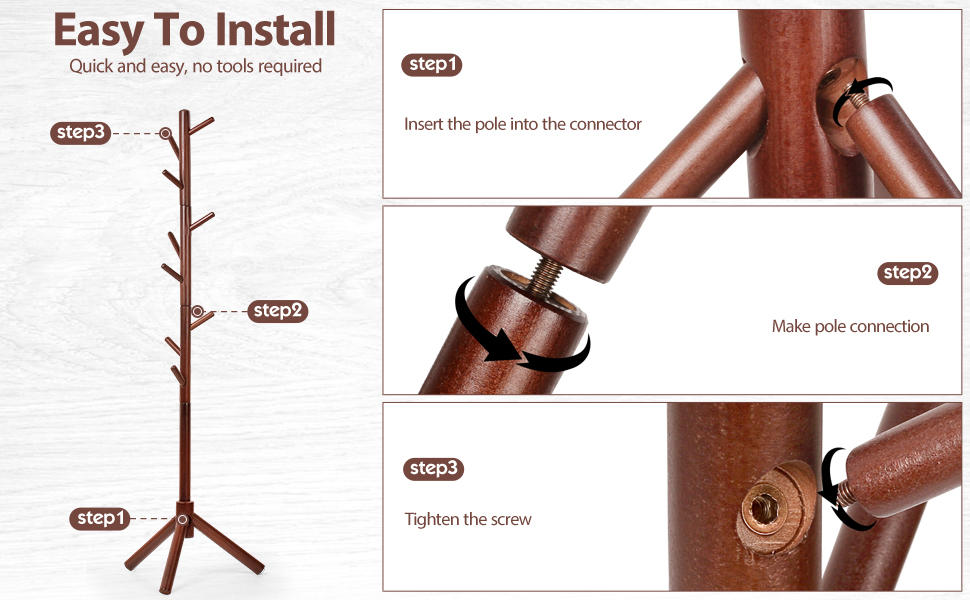 Easy To Install
Quick and easy, no tools required

step3

step2

step1

step1
Insert the pole into the connector

step2
Make pole connection

step3
Tighten the screw