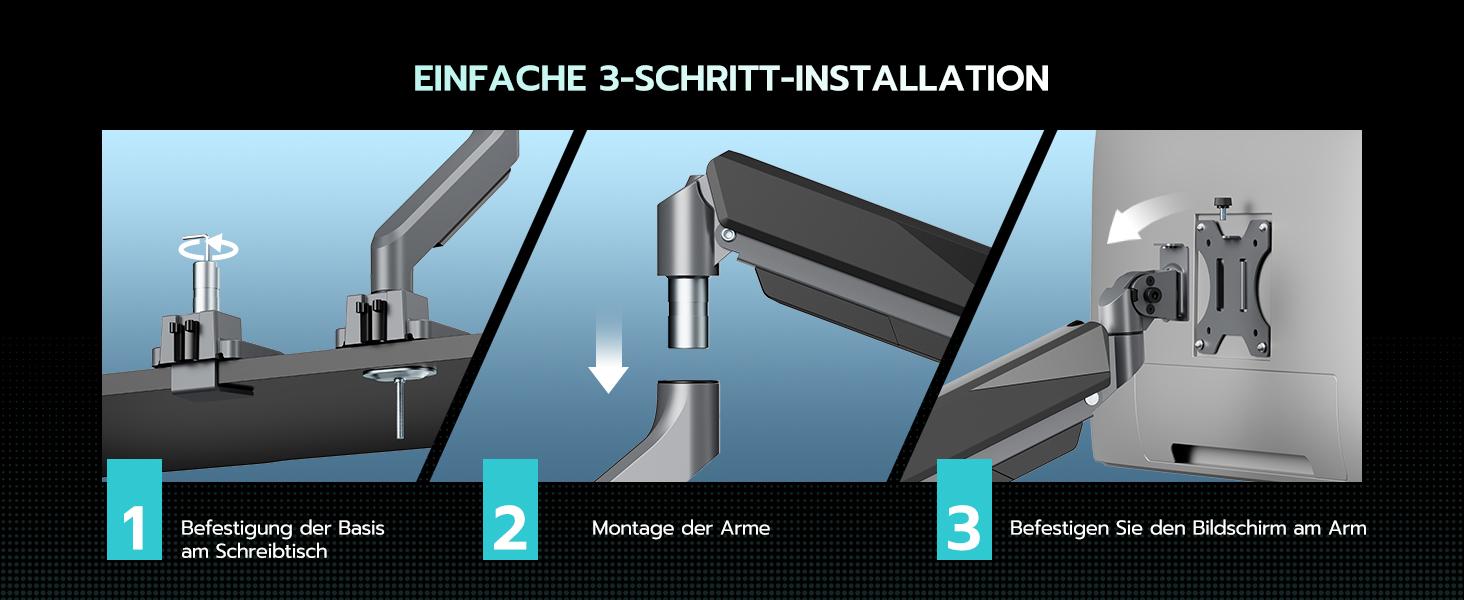 EINFACHE 3-SCHRITT-INSTALLATION

1

Befestigung der Basis am Schreibtisch

2

Montage der Arme

3

Befestigen Sie den Bildschirm am Arm